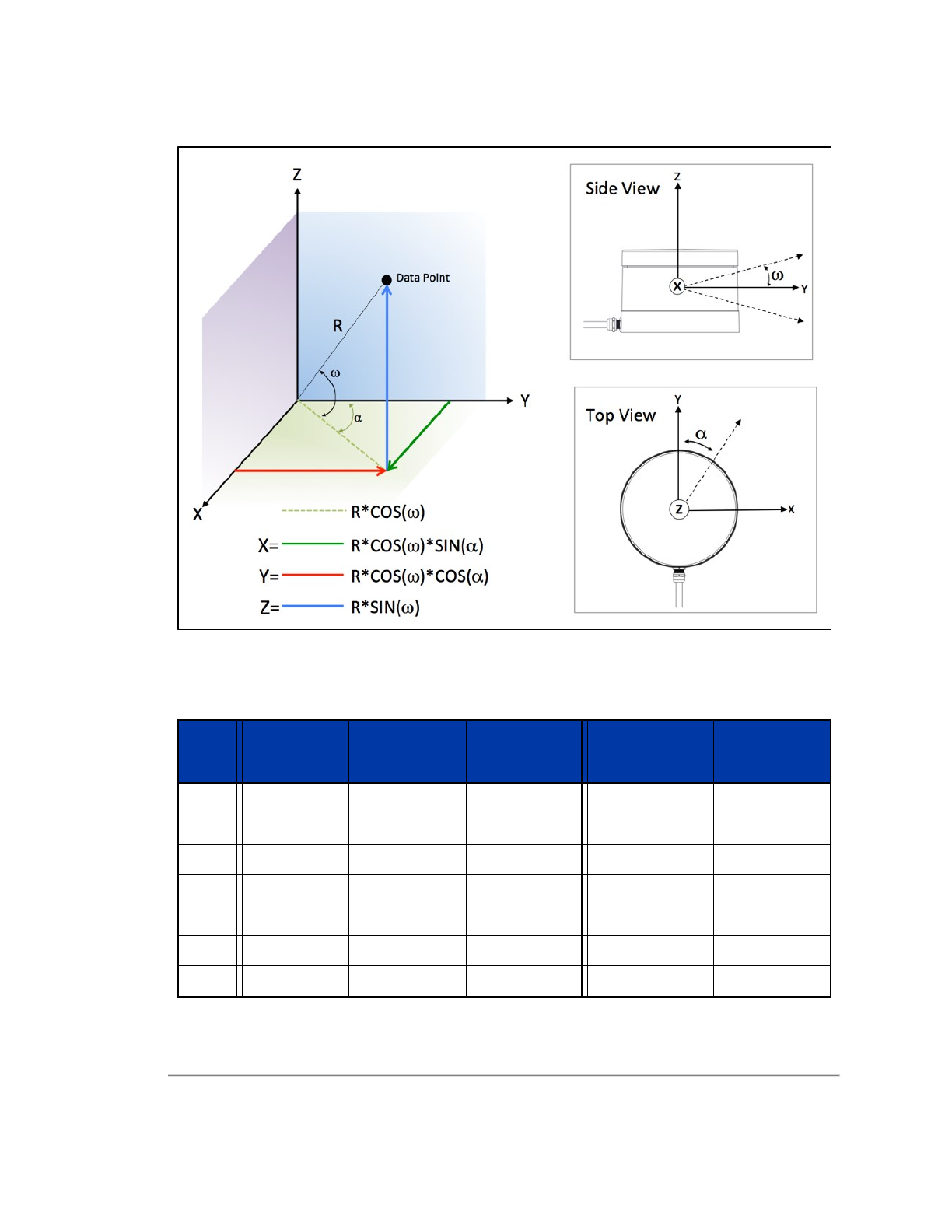 Z

Data Point

R

ω

α

Y

X

R*COS(ω)

X= R*COS(ω)*SIN(α)

Y= R*COS(ω)*COS(α)

Z= R*SIN(ω)

Side View

Z

X

ω

Y

Top View

Y

α

Z

X