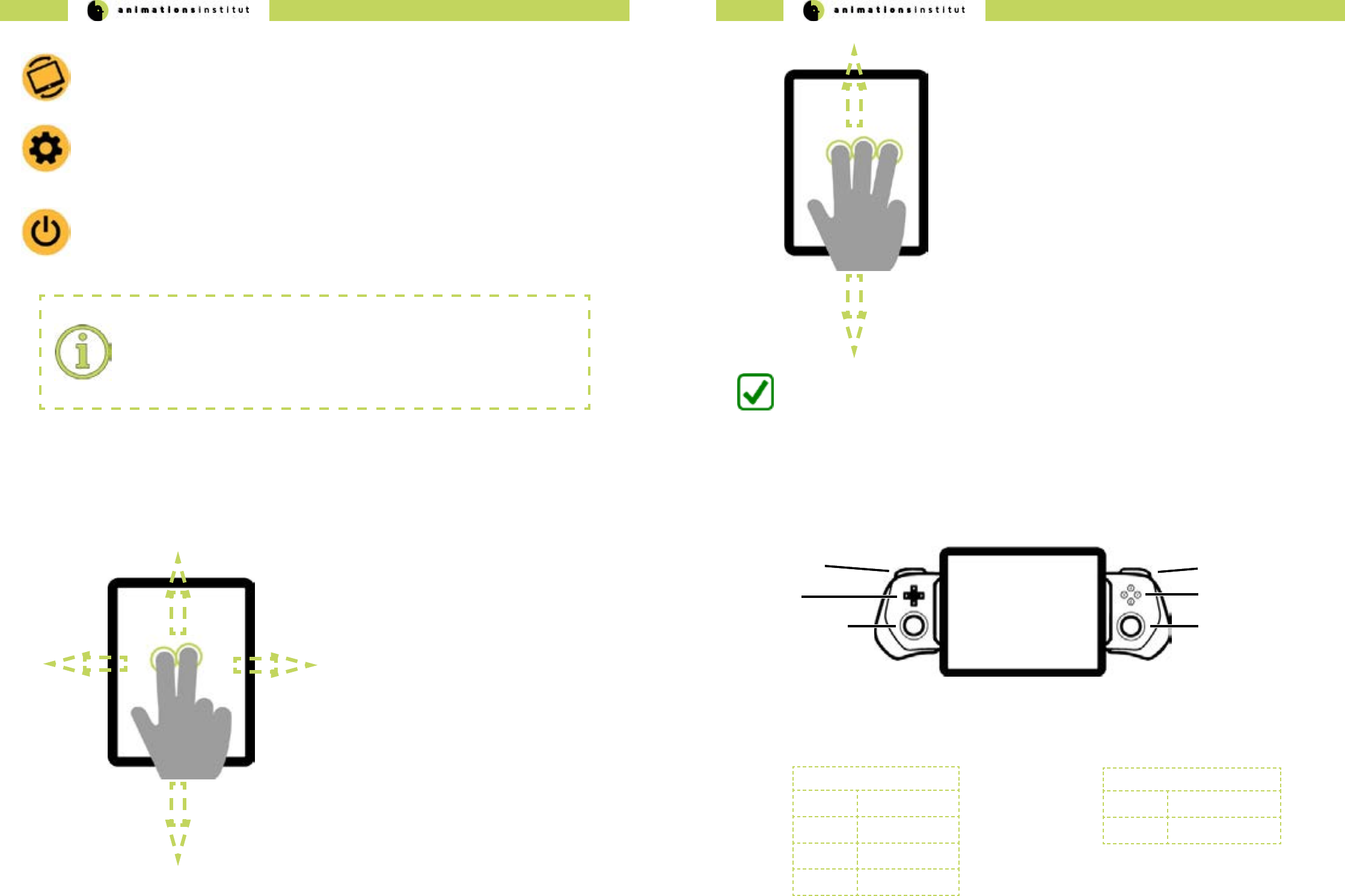 animationsinstitut

animationsinstitut