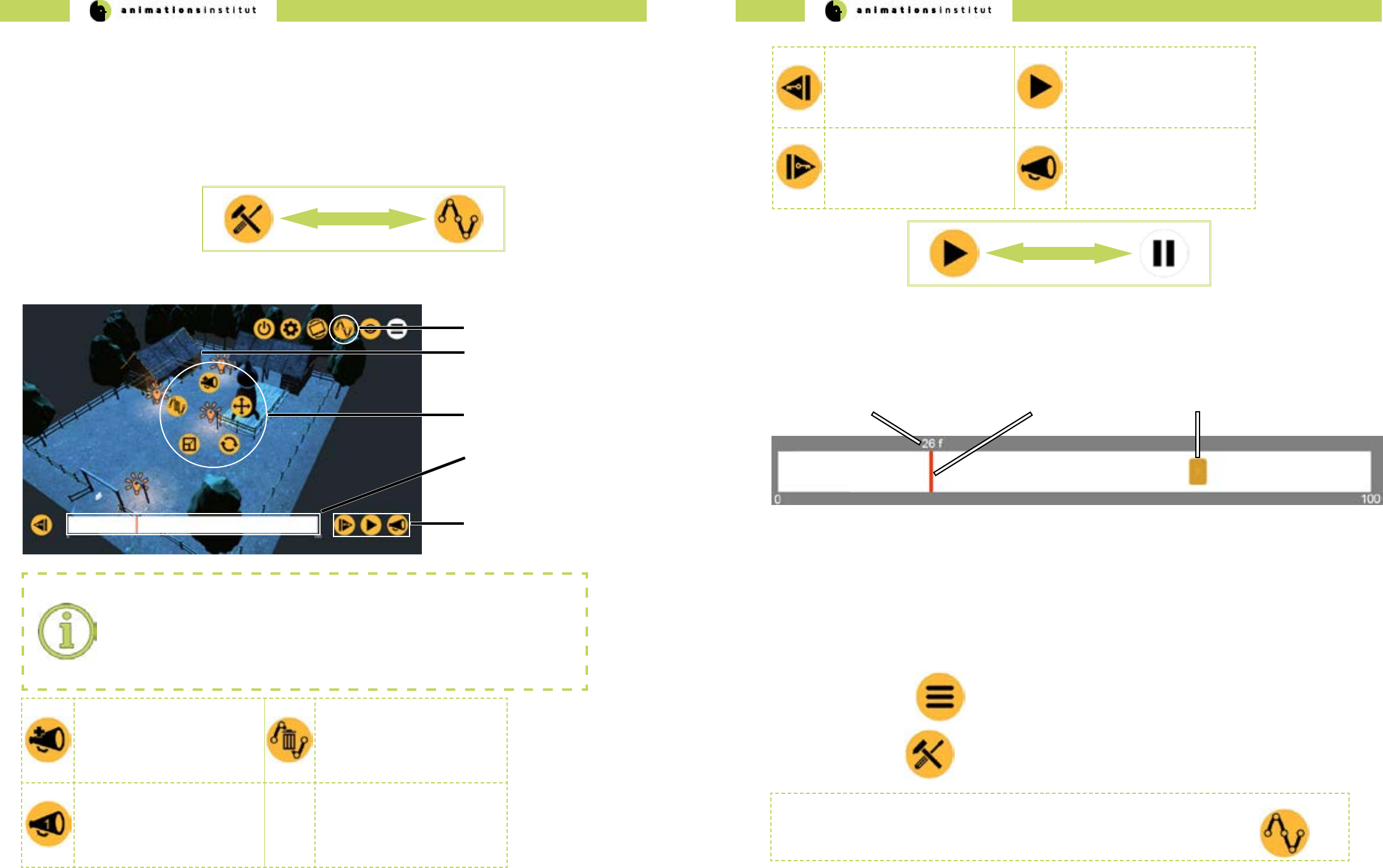 animationsinstitut

animationsinstitut

26 f

0

100