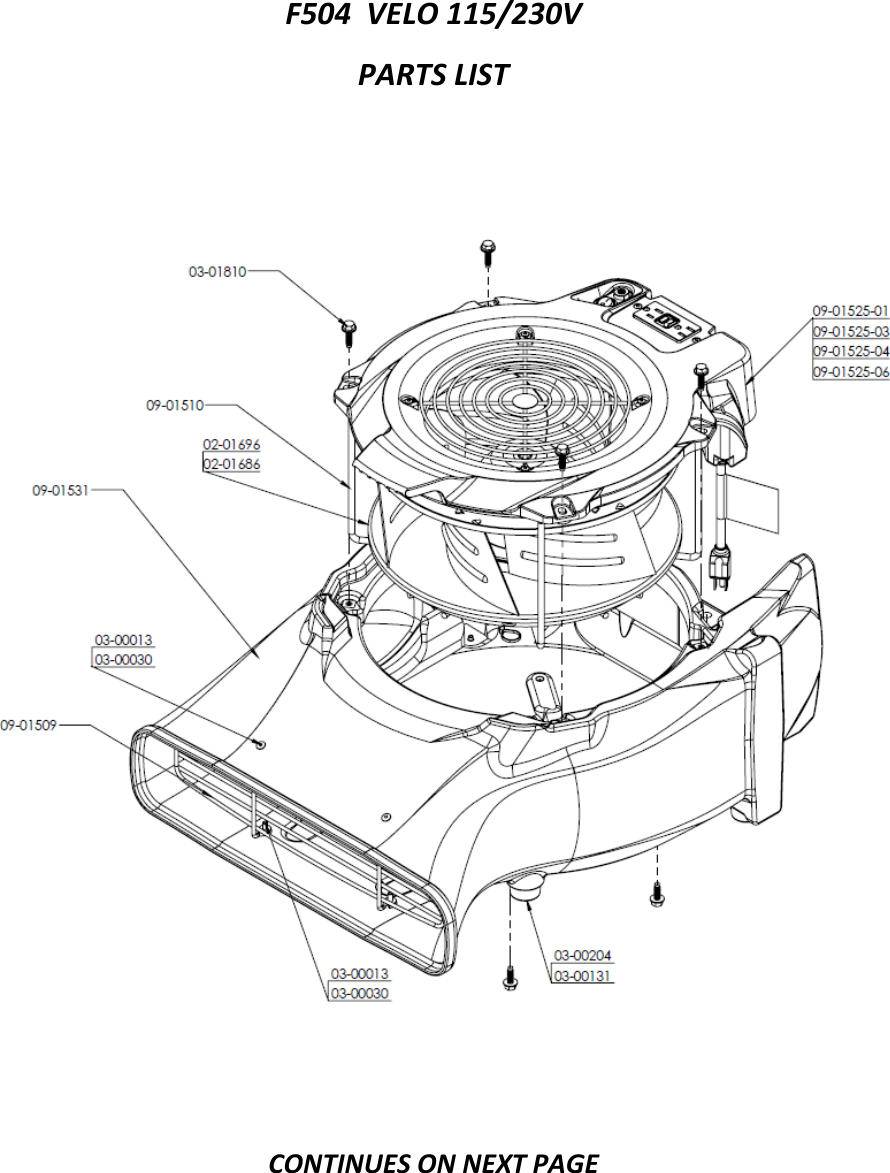 F504 VELO 115/230V

PARTS LIST

03-01810

09-01525-01
09-01525-03
09-01525-04
09-01525-06

09-01510

02-01696
02-01686

09-01531

03-00013
03-00030

09-01509

03-00013
03-00030

03-00204
03-00131

CONTINUES ON NEXT PAGE