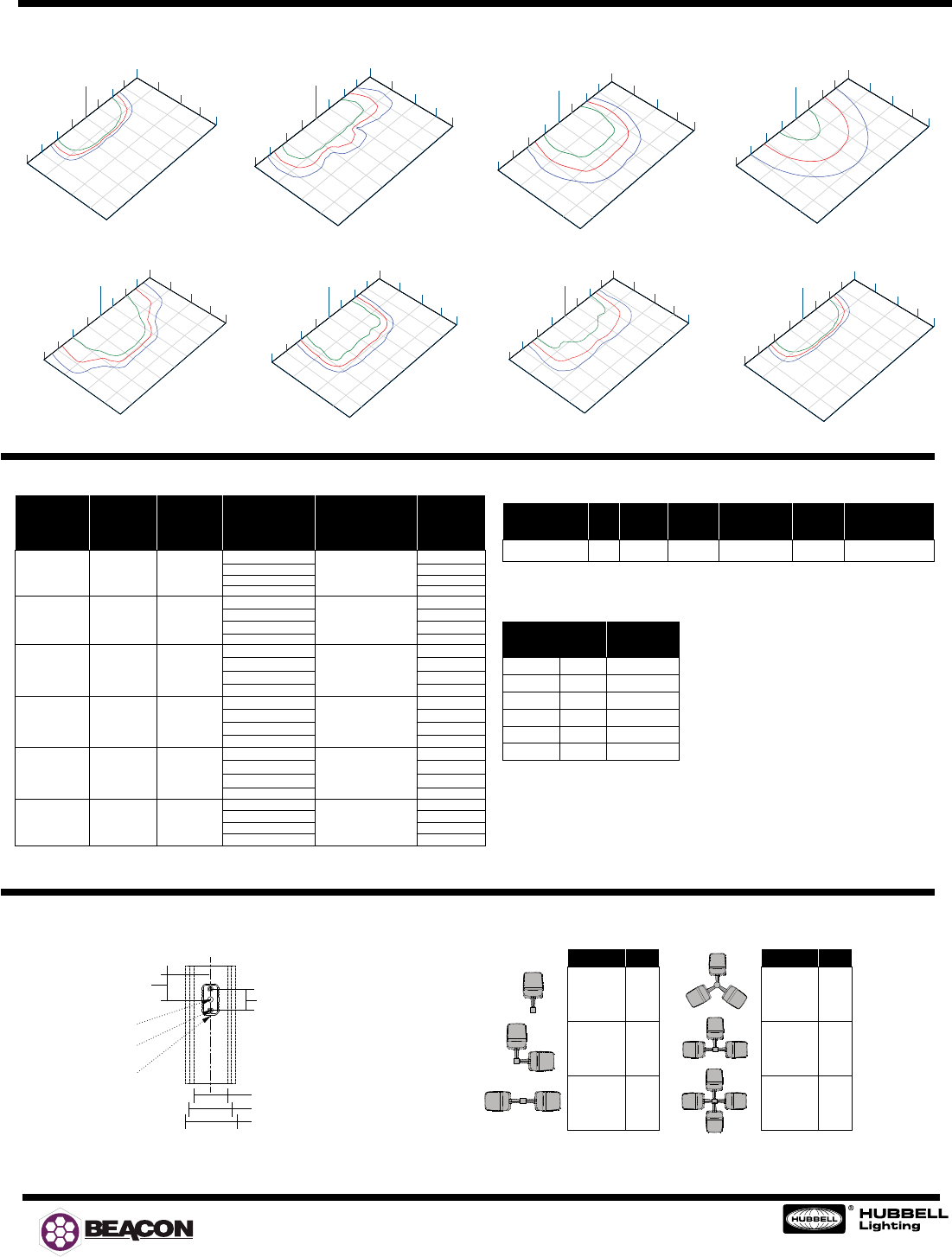 BEACON

HUBBELL

® HUBBELL Lighting