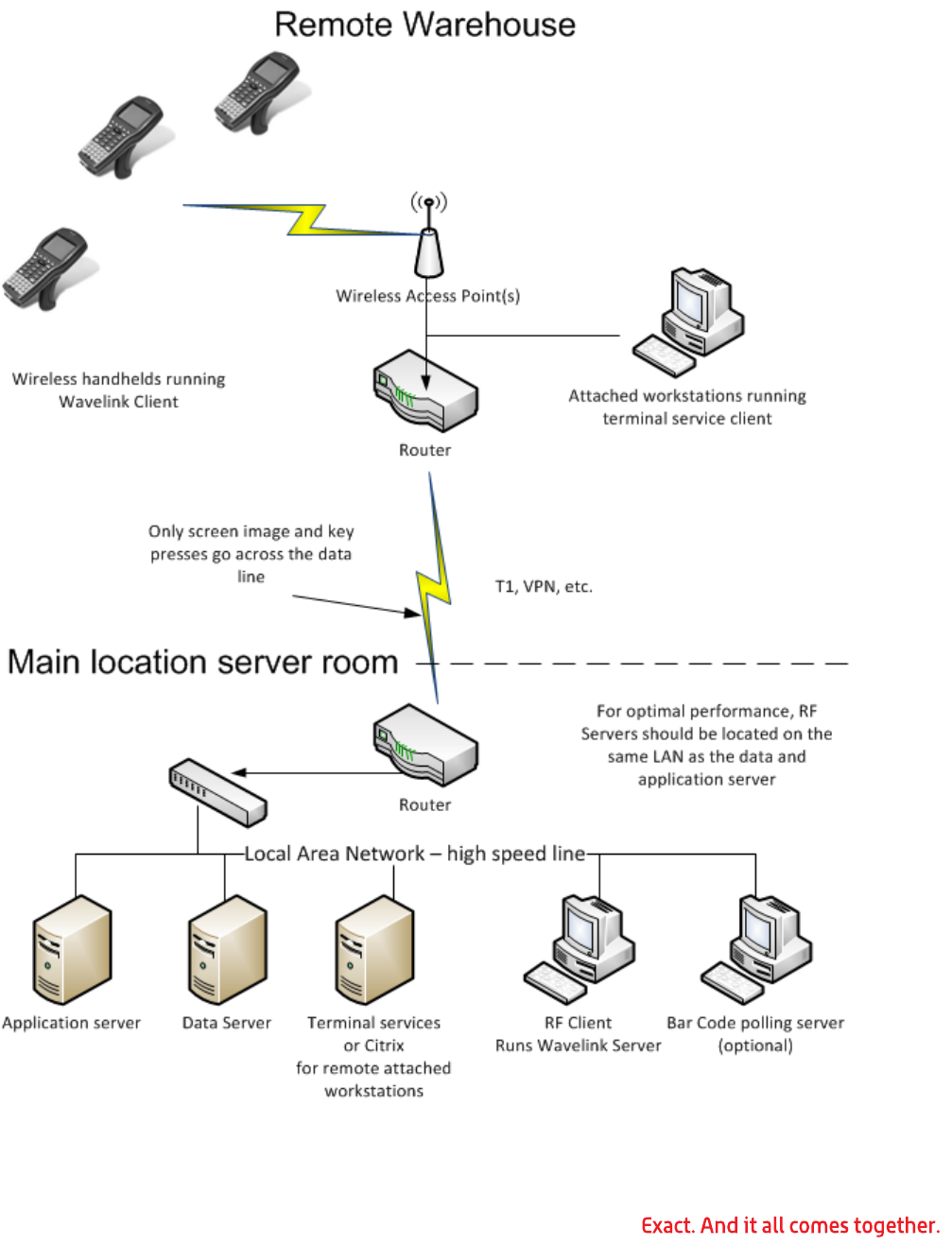 Remote Warehouse

Wireless Access Point(s)

Wireless handhelds running Wavelink Client

Attached workstations running terminal service client

Router

Only screen image and key presses go across the data line

T1, VPN, etc.

Main location server room

For optimal performance, RF Servers should be located on the same LAN as the data and application server

Router

Local Area Network – high speed line

Application server

Data Server

Terminal services or Citrix for remote attached workstations

RF Client Runs Wavelink Server

Bar Code polling server (optional)

Exact. And it all comes together.