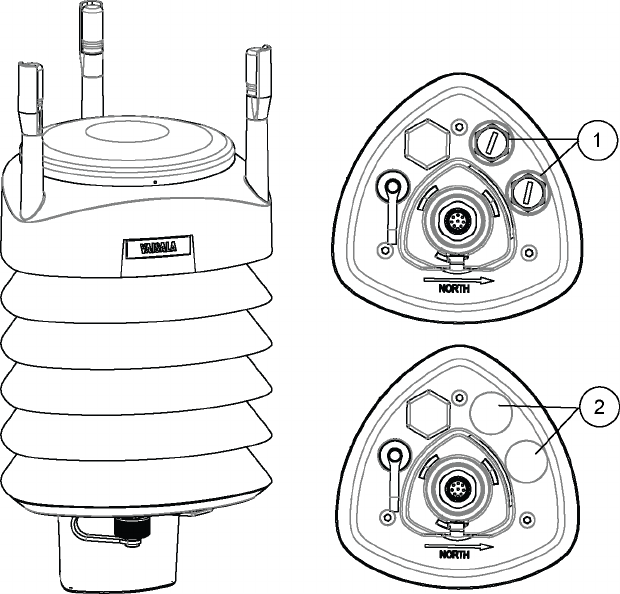 VAISALA

1

NORTH

2

NORTH