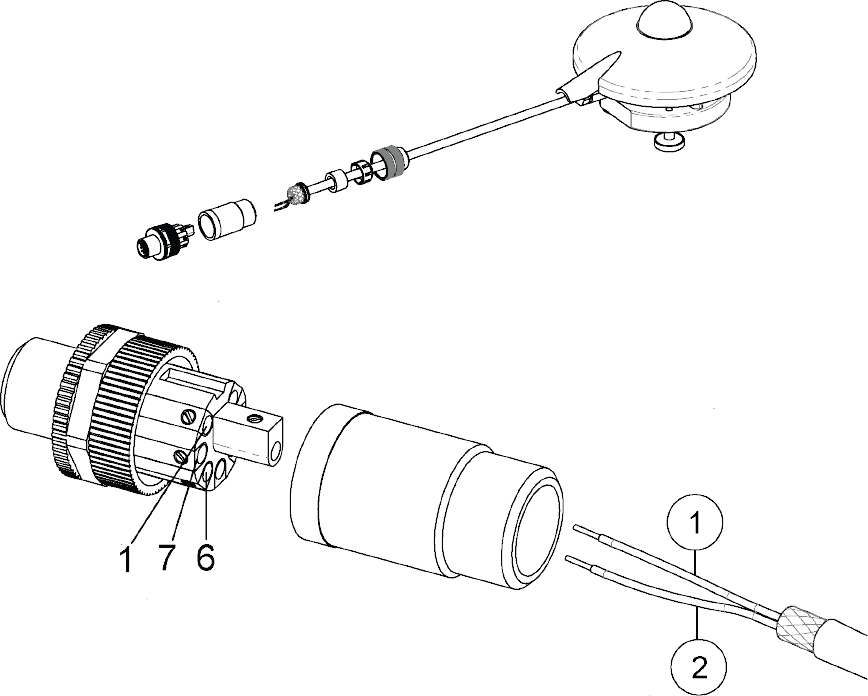 1 7 6

1

2