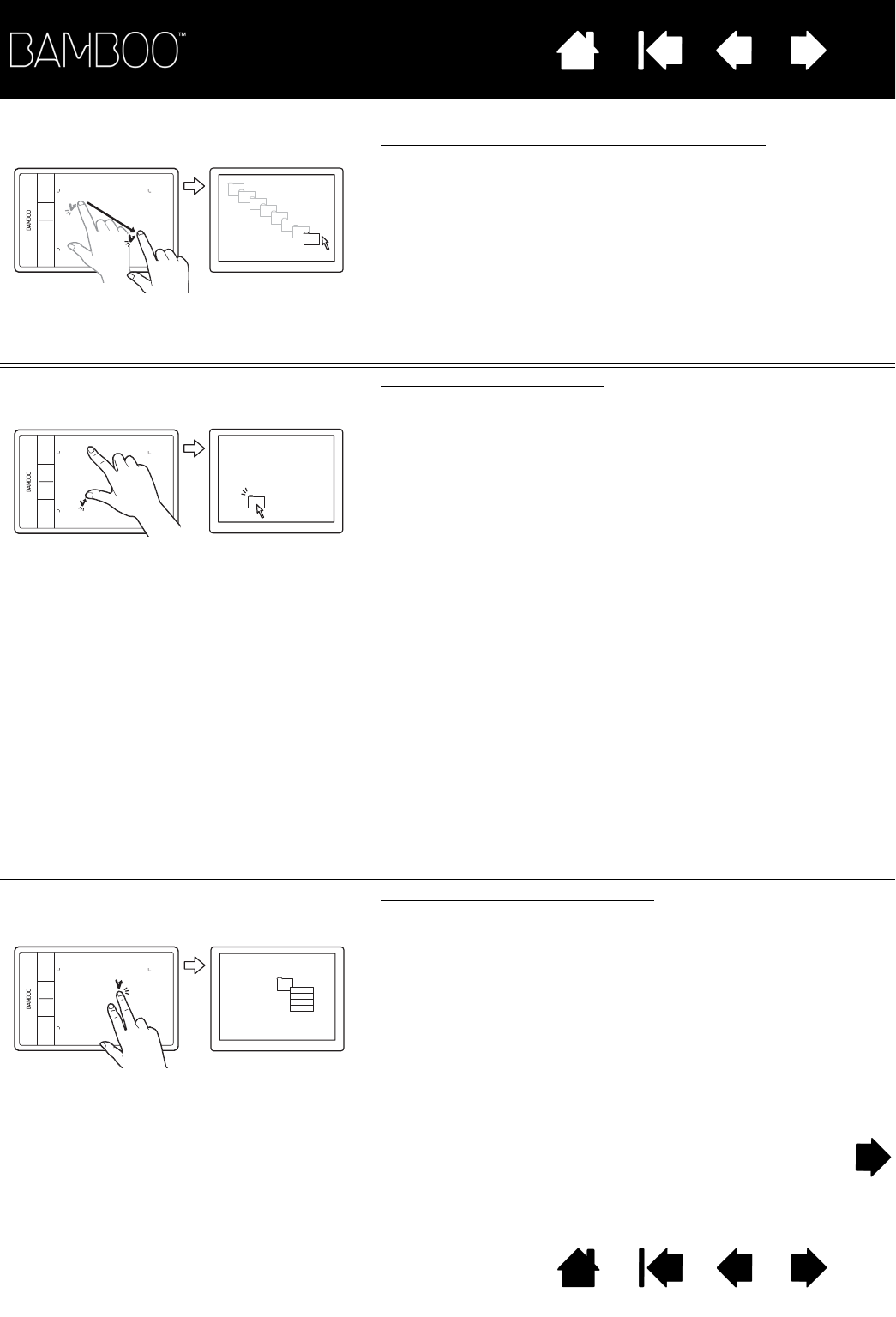 BAMBOO™

BAMBOO

BAMBOO

BAMBOO