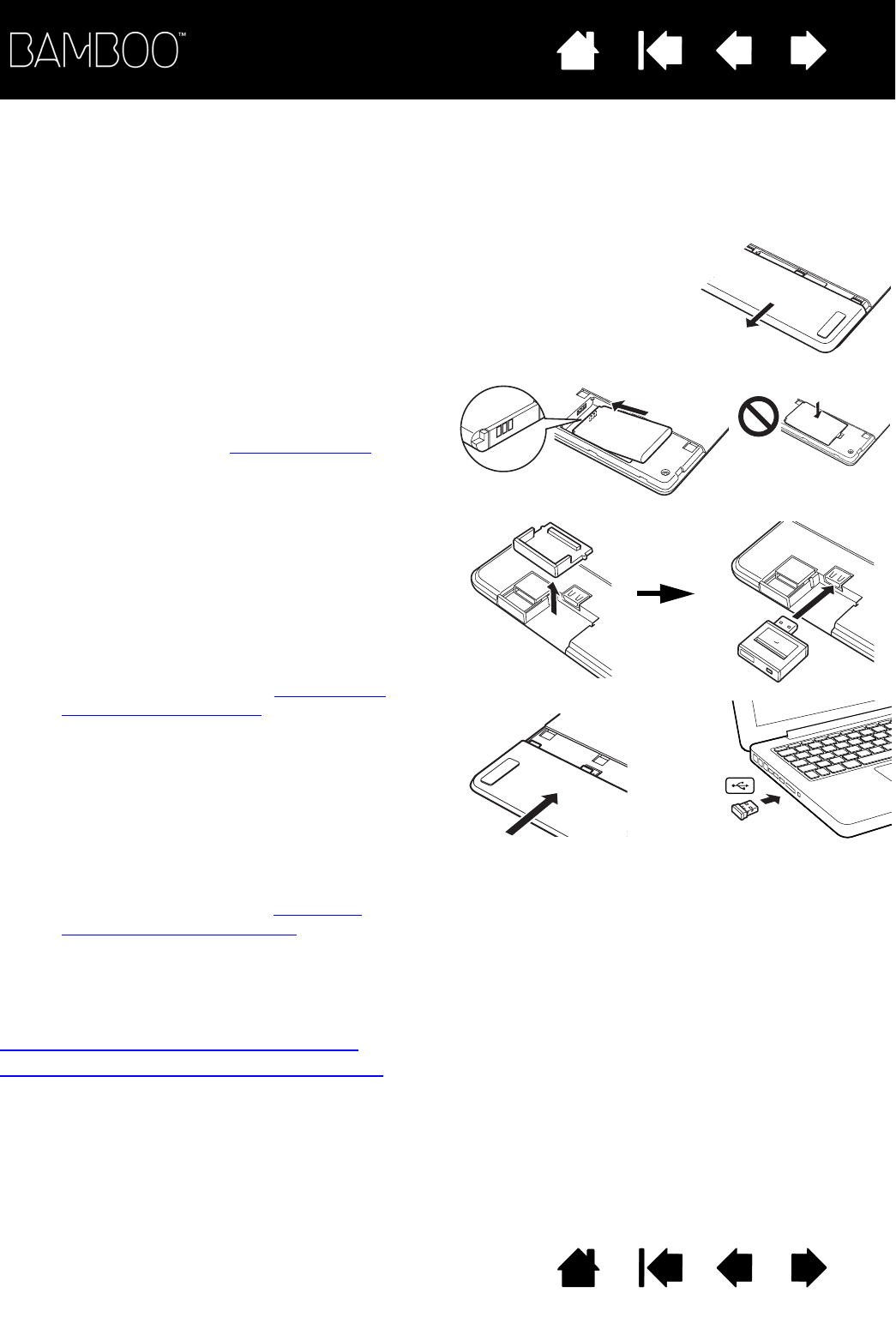 BAMBOO™