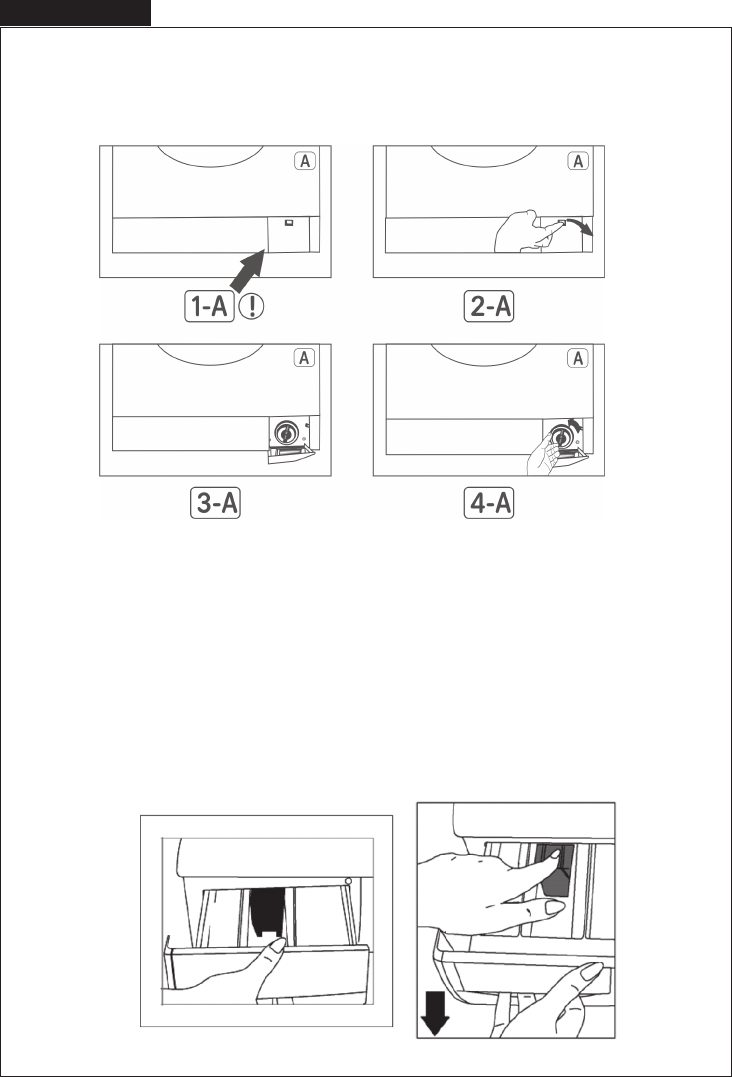 A

A

1-A

2-A

A

A

3-A

4-A