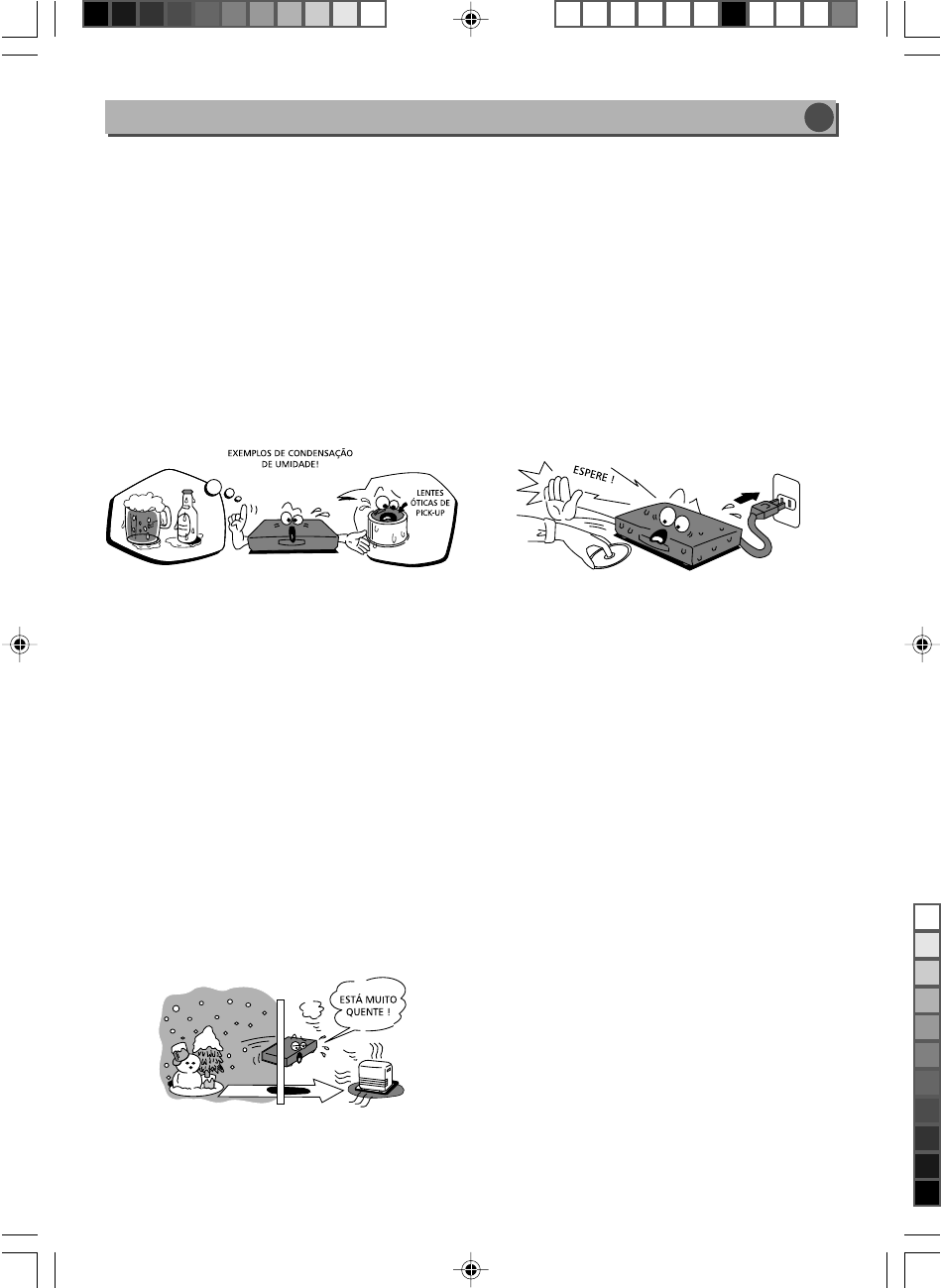 EXEMPLOS DE CONDENSAÇÃO DE UMIDADE!

LENTES ÓTICAS DE PICK-UP

ESPERE !

ESTÁ MUITO QUENTE !