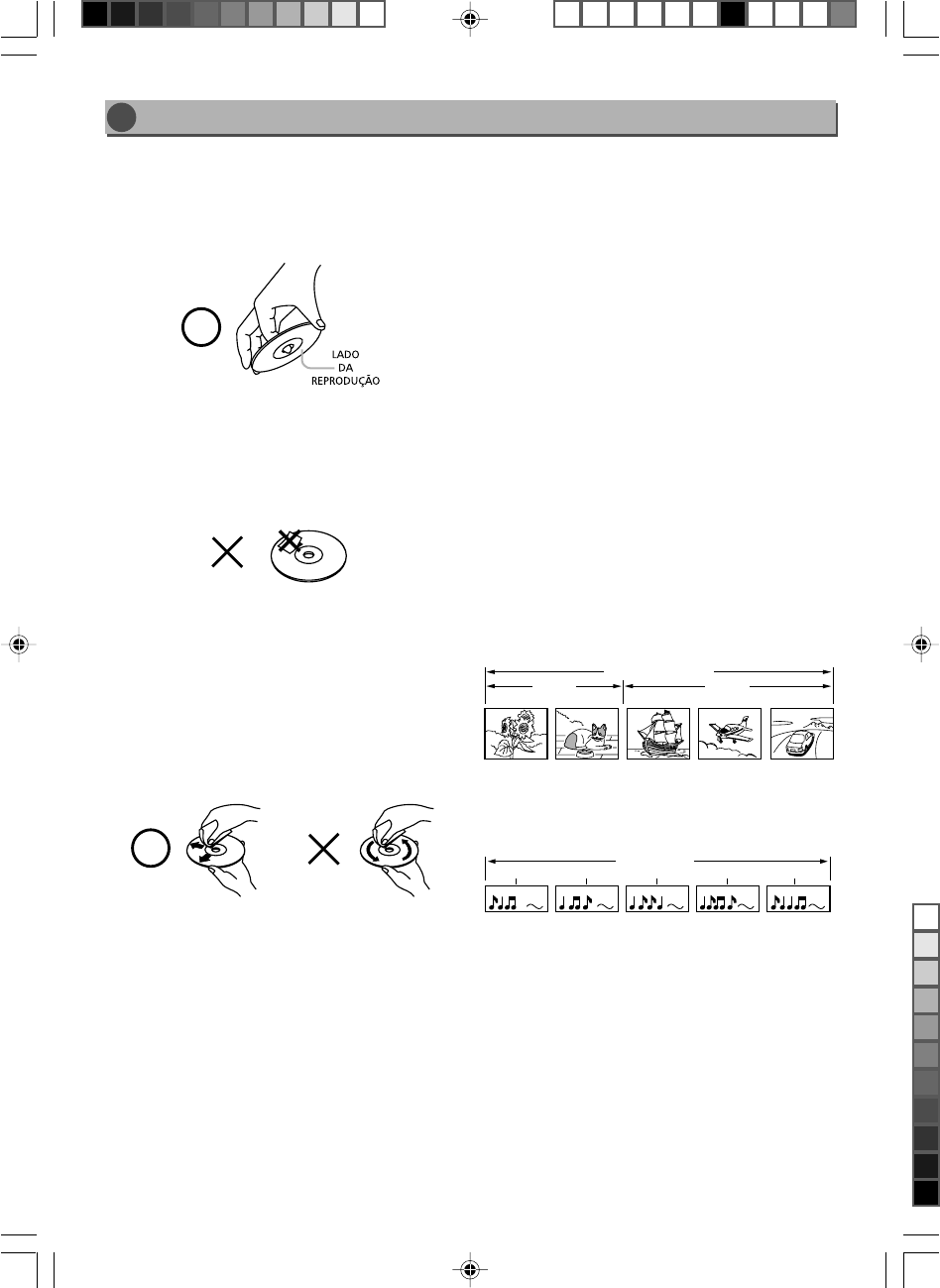 LADO
DA
REPRODUÇÃO