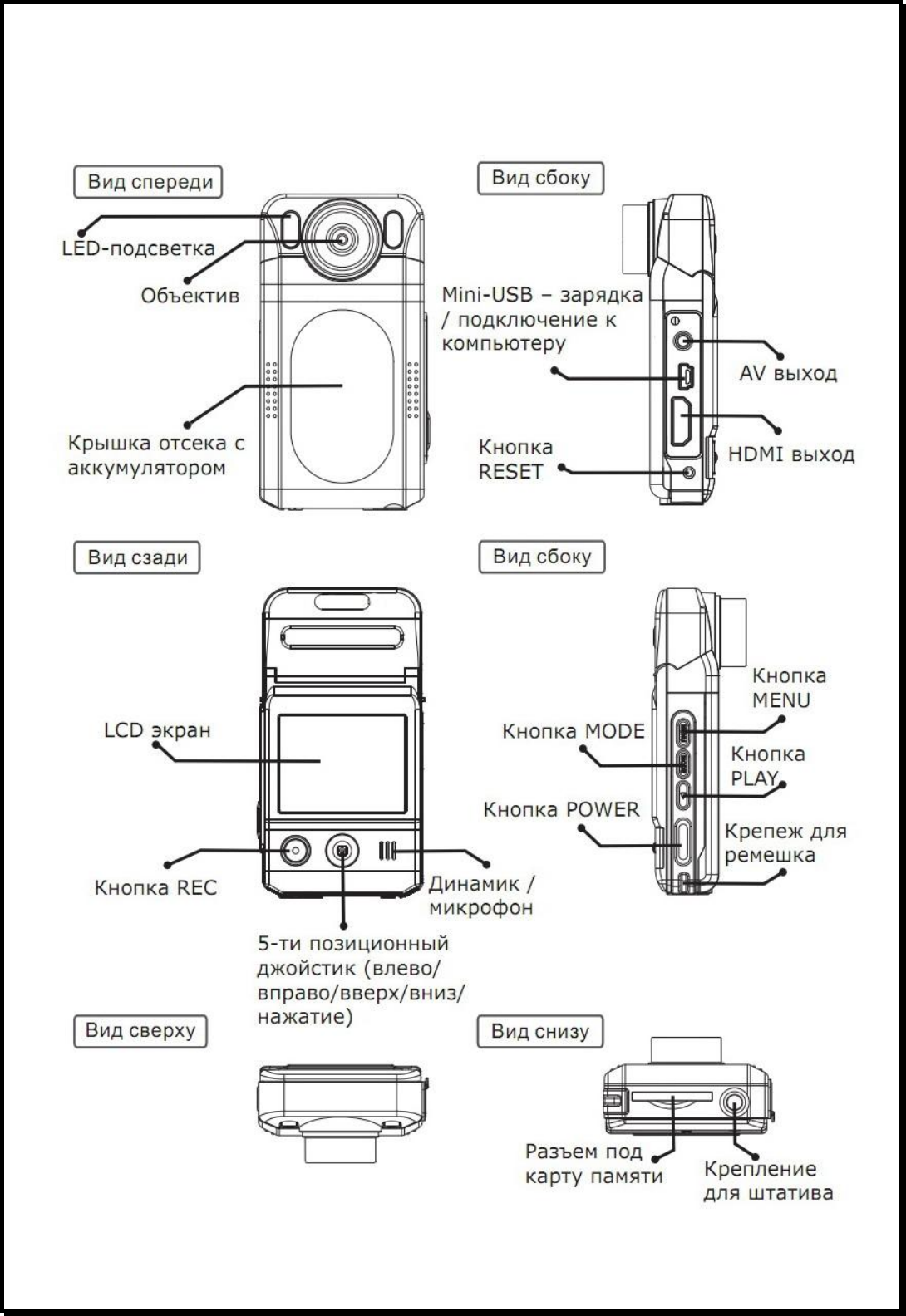 Вид спереди

LED-подсветка

Объектив

Крышка отсека с аккумулятором

Вид сбоку

Mini-USB – зарядка / подключение к компьютеру

AV выход

HDMI выход

Кнопка RESET

Вид сзади

LCD экран

Кнопка REC

Динамик / микрофон

5-ти позиционный джойстик (влево/ вправо/вверх/вниз/ нажатие)

Вид сбоку

Кнопка MENU

Кнопка MODE

Кнопка PLAY

Кнопка POWER

Крепеж для ремешка

Вид сверху

Вид снизу

Разъем под карту памяти

Крепление для штатива