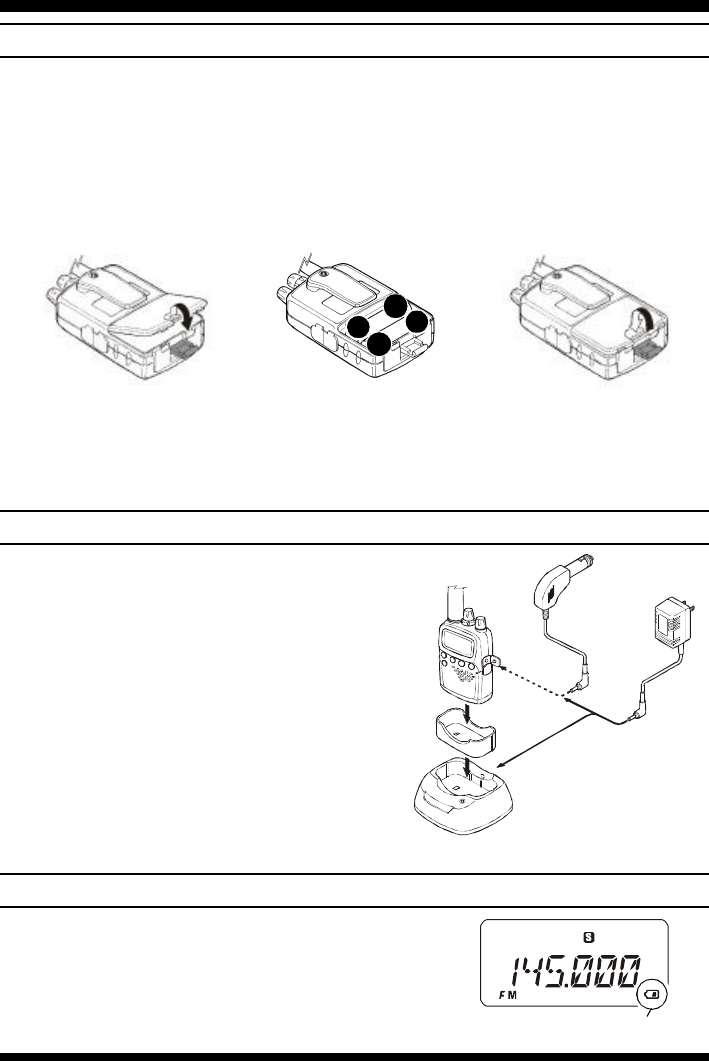 S
145.000
FM