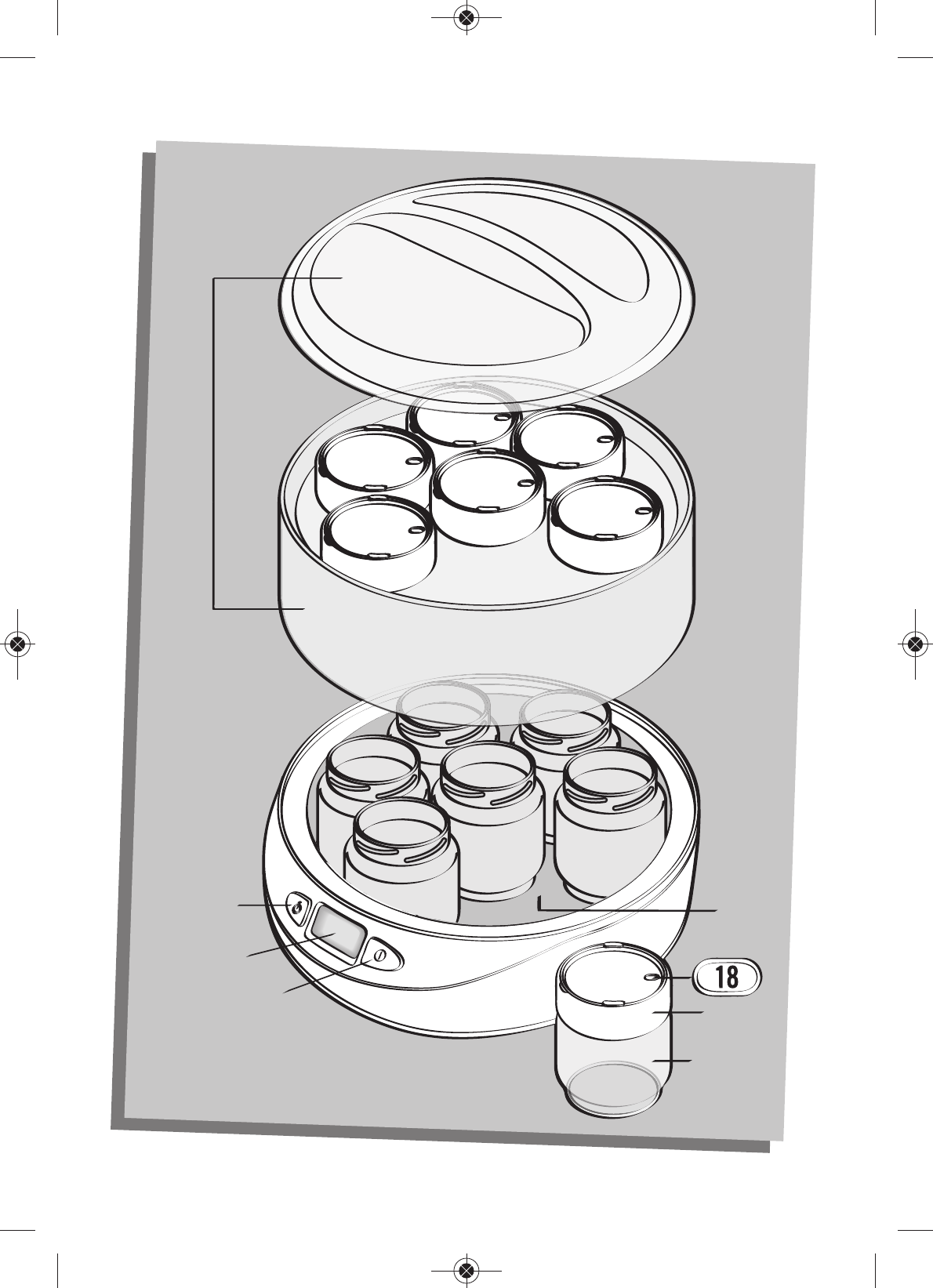 18