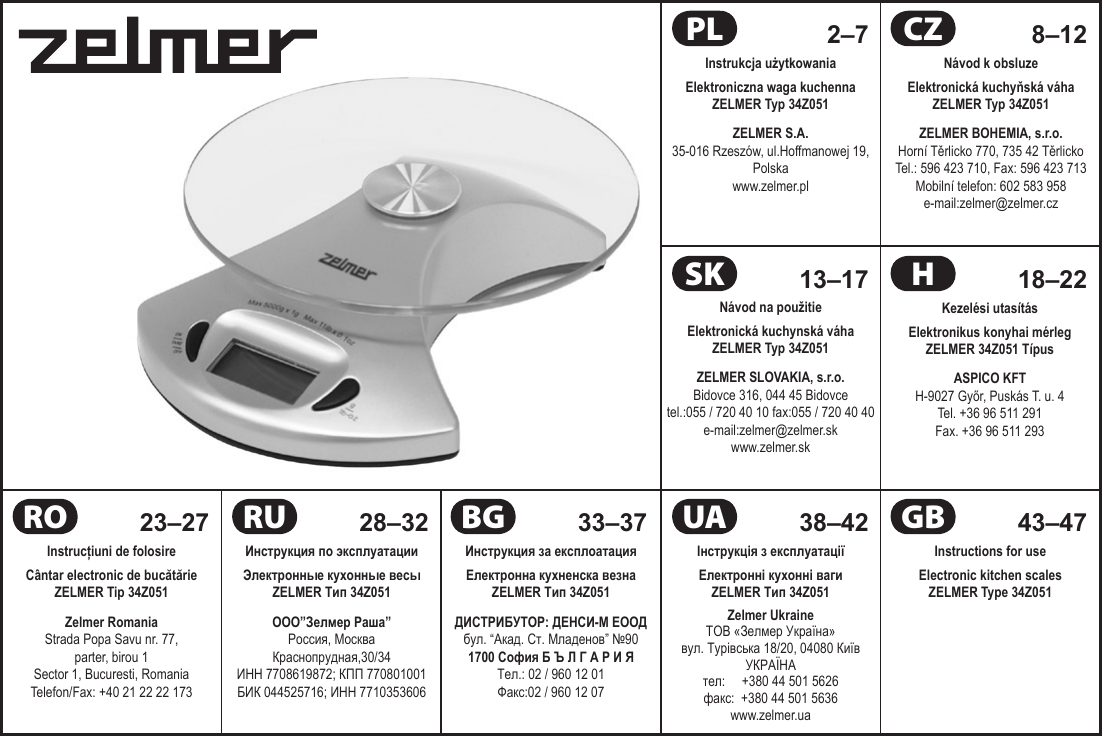 zelmer

zelmer

Max 5000g x 1g Max 11lb x 0.1oz

PL 2–7
Instrukcja użytkowania
Elektroniczna waga kuchenna
ZELMER Typ 34Z051
ZELMER S.A.
35-016 Rzeszów, ul.Hoffmanowej 19, Polska
www.zelmer.pl

CZ 8–12
Návod k obsluze
Elektronická kuchyňská váha
ZELMER Typ 34Z051
ZELMER BOHEMIA, s.r.o.
Horní Těrlicko 770, 735 42 Těrlicko
Tel.: 596 423 710, Fax: 596 423 713
Mobilní telefon: 602 583 958
e-mail:zelmer@zelmer.cz

SK 13–17
Návod na použitie
Elektronická kuchynská váha
ZELMER Typ 34Z051
ZELMER SLOVAKIA, s.r.o.
Bidovce 316, 044 45 Bidovce
tel.:055 / 720 40 10 fax:055 / 720 40 40
e-mail:zelmer@zelmer.sk
www.zelmer.sk

H 18–22
Kezelési utasítás
Elektronikus konyhai mérleg
ZELMER 34Z051 Típus
ASPICO KFT
H-9027 Győr, Puskás T. u. 4
Tel. +36 96 511 291
Fax. +36 96 511 293

RO 23–27
Instrucțiuni de folosire
Cântar electronic de bucătărie
ZELMER Tip 34Z051
Zelmer Romania
Strada Popa Savu nr. 77, parter, birou 1
Sector 1, Bucuresti, Romania
Telefon/Fax: +40 21 22 22 173

RU 28–32
Инструкция по эксплуатации
Электронные кухонные весы
ZELMER Тип 34Z051
ООО"Зелмер Раша"
Россия, Москва
Краснопрудная,30/34
ИНН 7708619872; КПП 770801001
БИК 044525716; ИНН 7710353606

BG 33–37
Инструкция за експлоатация
Електронна кухненска везна
ZELMER Тип 34Z051
ДИСТРИБУТОР: ДЕНСИ-М ЕООД
бул. "Акад. Ст. Младенов" №90
1700 София Б Ъ Л Г А Р И Я
Тел.: 02 / 960 12 01
Факс:02 / 960 12 07

UA 38–42
Інструкція з експлуатації
Електронні кухонні ваги
ZELMER Тип 34Z051
Zelmer Ukraine
ТОВ «Зелмер Україна»
вул. Турівська 18/20, 04080 Київ
УКРАЇНА
тел: +380 44 501 5626
факс: +380 44 501 5636
www.zelmer.ua

GB 43–47
Instructions for use
Electronic kitchen scales
ZELMER Type 34Z051