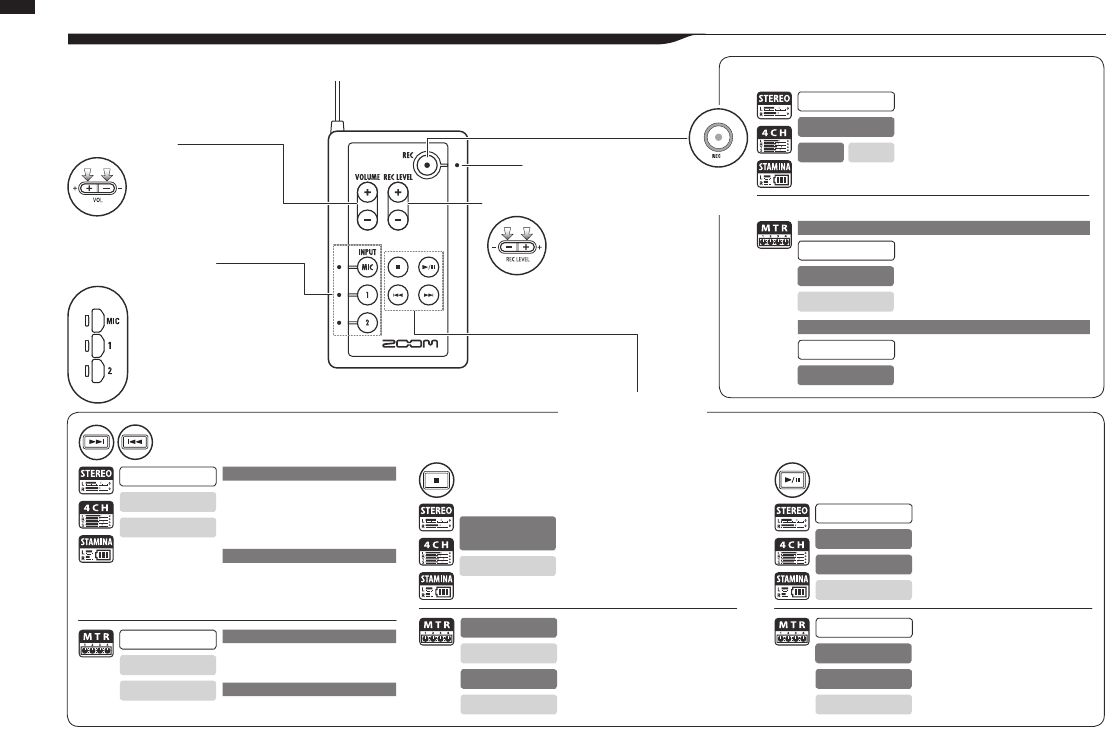 VOL.

MIC
1
2

REC
VOLUME REC LEVEL
INPUT
MIC
1
2
ZOOM

REC LEVEL

REC

STEREO
4CH
STAMINA

MTR

STEREO
4CH
STAMINA

MTR

STEREO
4CH
STAMINA

MTR

STEREO
4CH
STAMINA

MTR