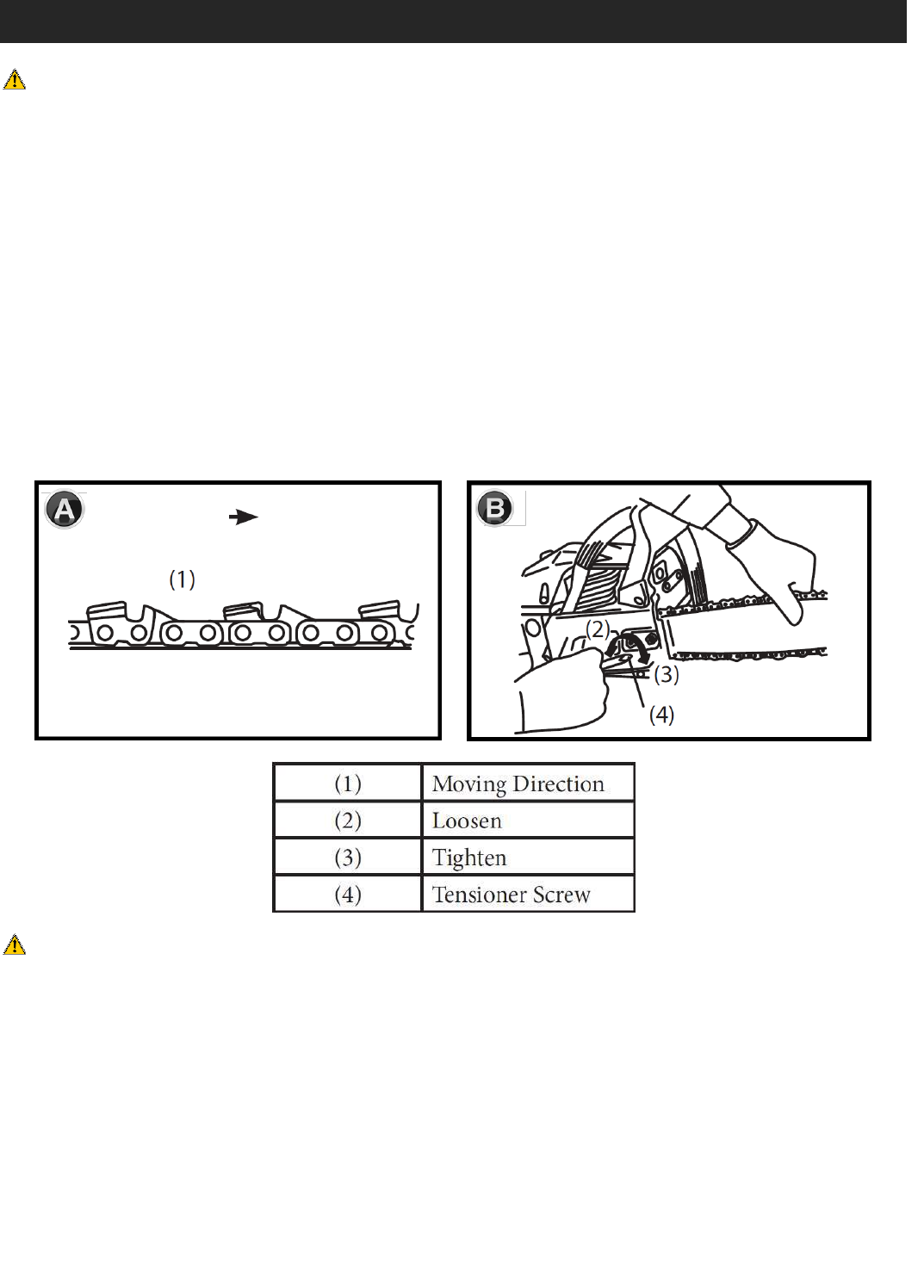 A

(1)

B

(2)

(3)

(4)

| (1) | Moving Direction |
|---|---|
| (2) | Loosen |
| (3) | Tighten |
| (4) | Tensioner Screw |