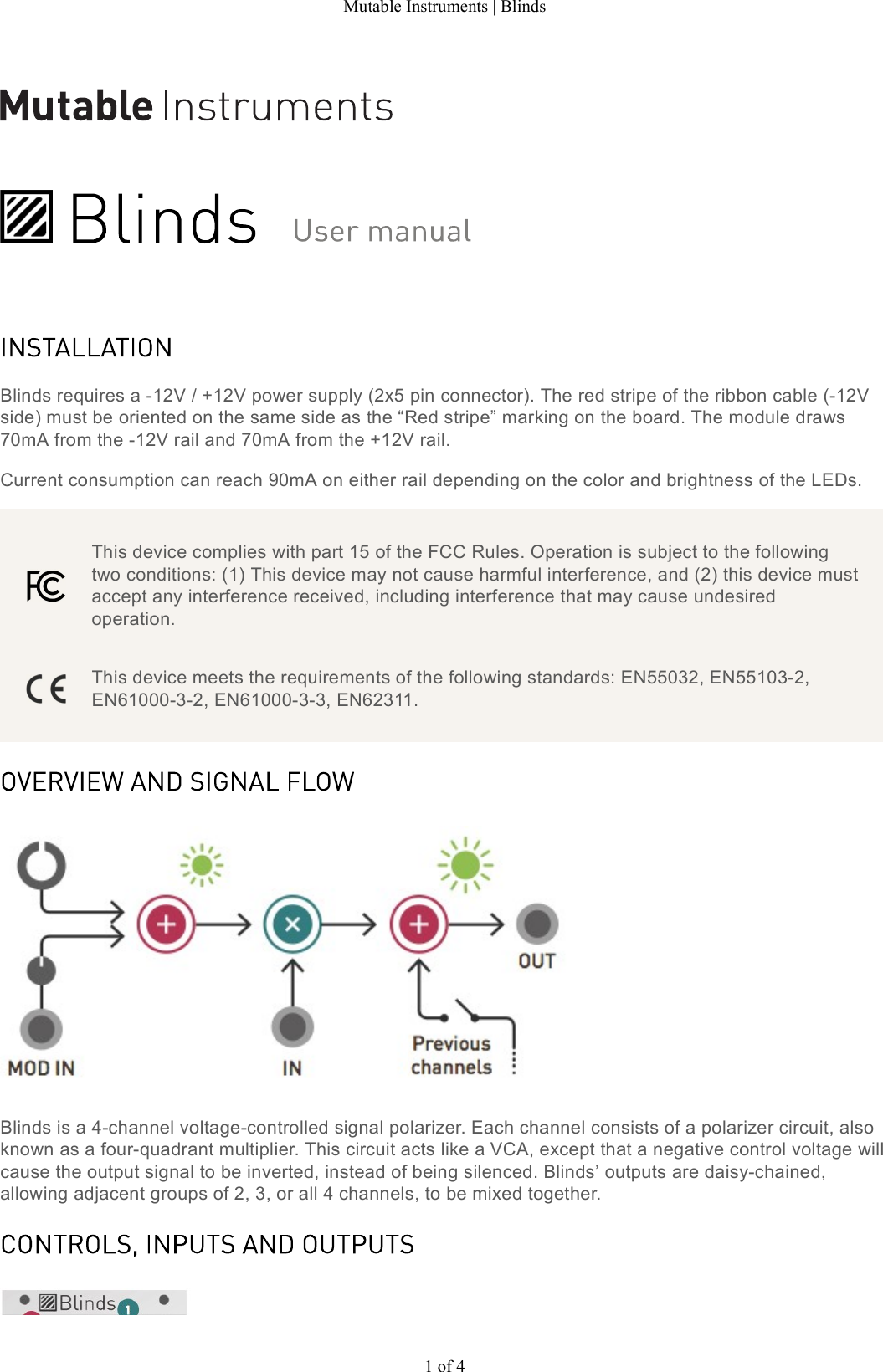 Mutable Instruments | Blinds

Mutable Instruments

Blinds User manual

INSTALLATION

Blinds requires a -12V / +12V power supply (2x5 pin connector). The red stripe of the ribbon cable (-12V side) must be oriented on the same side as the “Red stripe” marking on the board. The module draws 70mA from the -12V rail and 70mA from the +12V rail.

Current consumption can reach 90mA on either rail depending on the color and brightness of the LEDs.

FC

This device complies with part 15 of the FCC Rules. Operation is subject to the following two conditions: (1) This device may not cause harmful interference, and (2) this device must accept any interference received, including interference that may cause undesired operation.

CE

This device meets the requirements of the following standards: EN55032, EN55103-2, EN61000-3-2, EN61000-3-3, EN62311.

OVERVIEW AND SIGNAL FLOW

OUT

MOD IN

IN

Previous channels

Blinds is a 4-channel voltage-controlled signal polarizer. Each channel consists of a polarizer circuit, also known as a four-quadrant multiplier. This circuit acts like a VCA, except that a negative control voltage will cause the output signal to be inverted, instead of being silenced. Blinds’ outputs are daisy-chained, allowing adjacent groups of 2, 3, or all 4 channels, to be mixed together.

CONTROLS, INPUTS AND OUTPUTS

Blinds 1

1 of 4