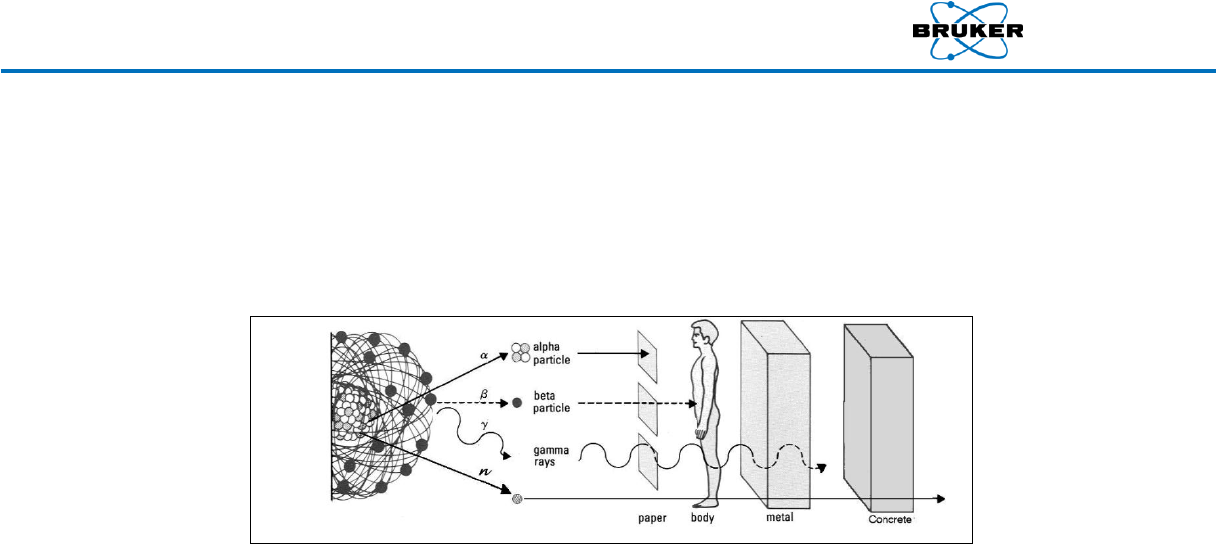 BRUKER

$\alpha$

alpha particle

$\beta$

beta particle

$\gamma$

gamma rays

$n$

paper

body

metal

Concrete