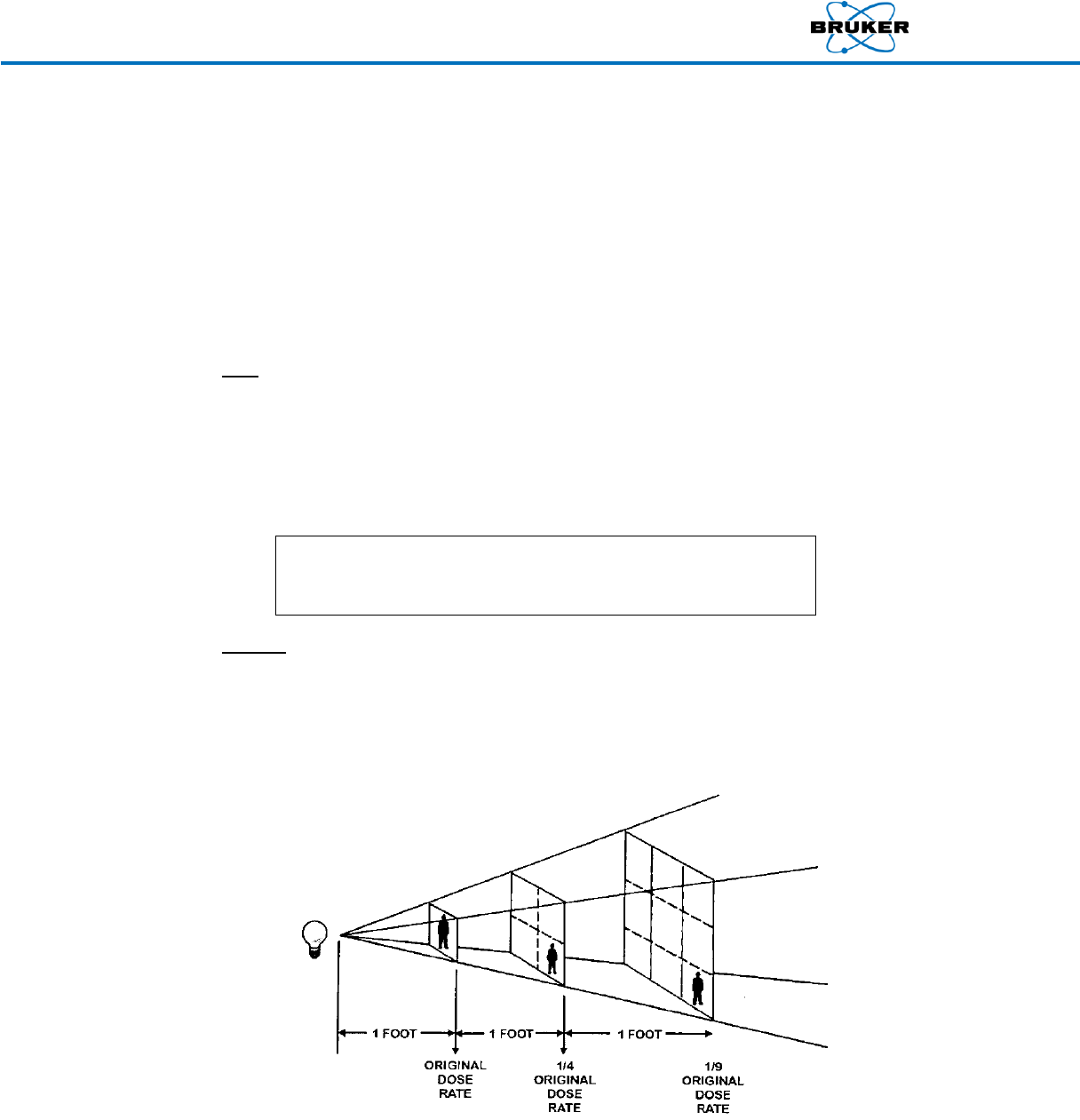 BRUKER

1 FOOT
1 FOOT
1 FOOT

ORIGINAL DOSE RATE

1/4 ORIGINAL DOSE RATE

1/9 ORIGINAL DOSE RATE