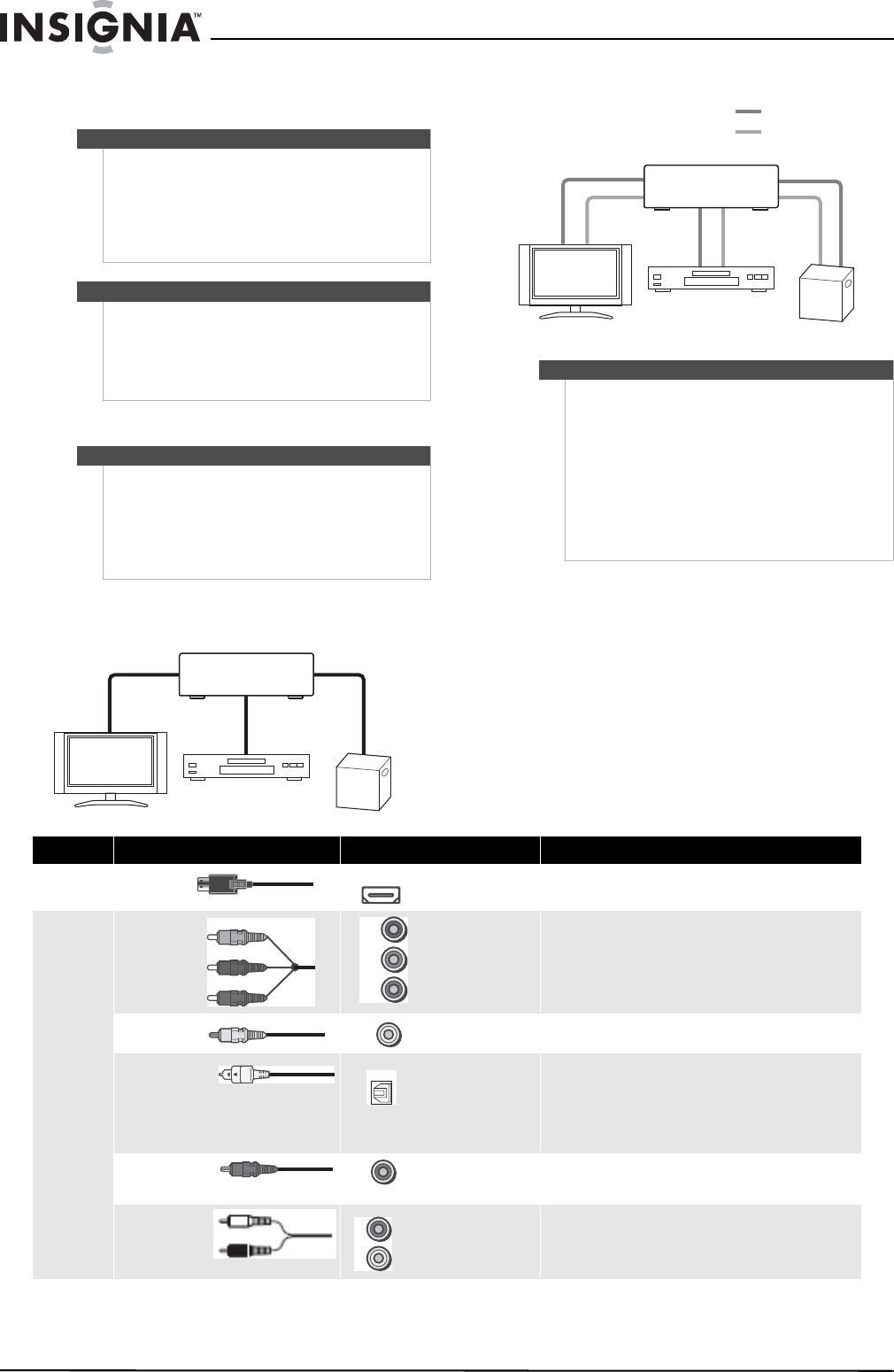 INSIGNIA™