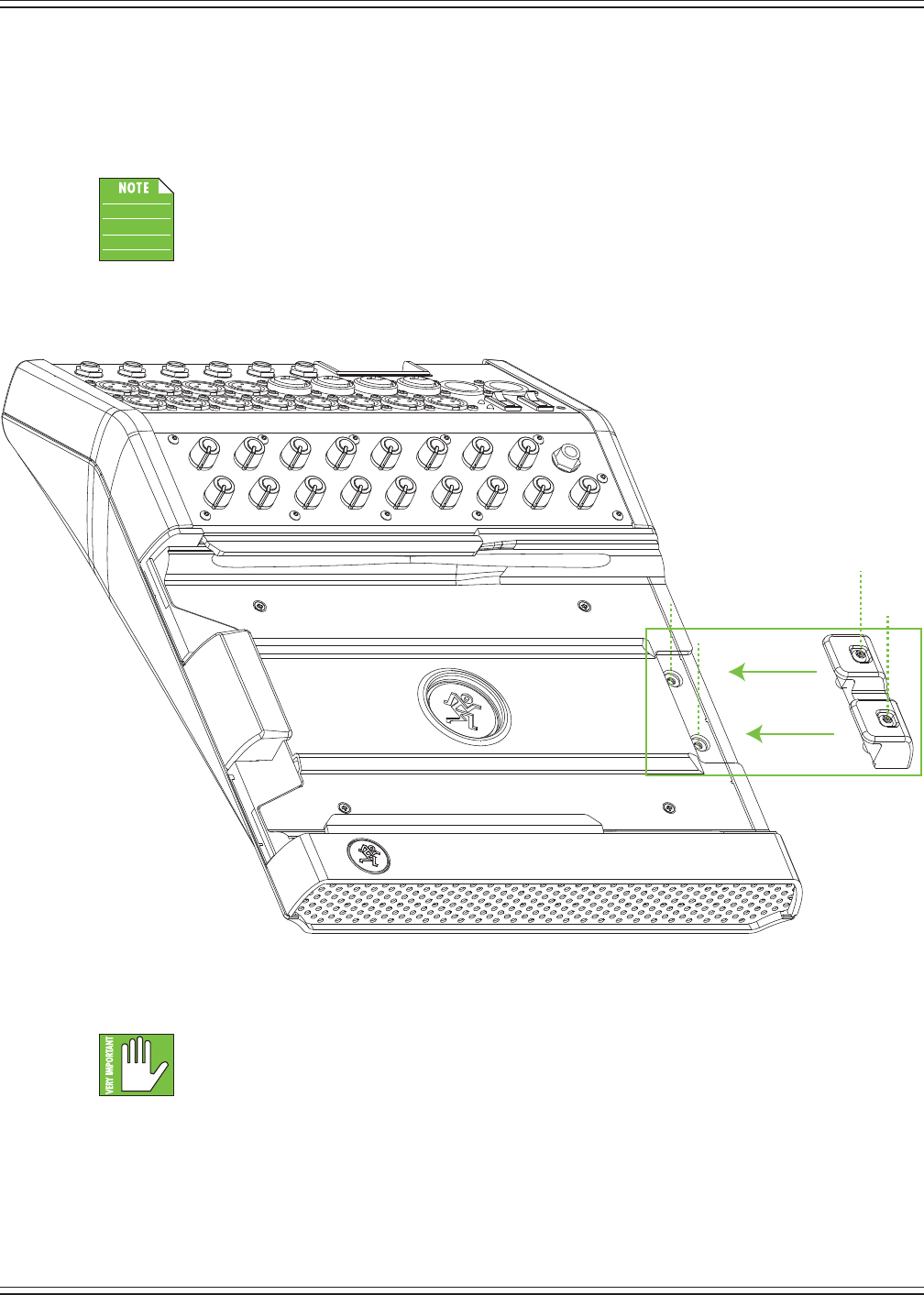 NOTE

VERY IMPORTANT