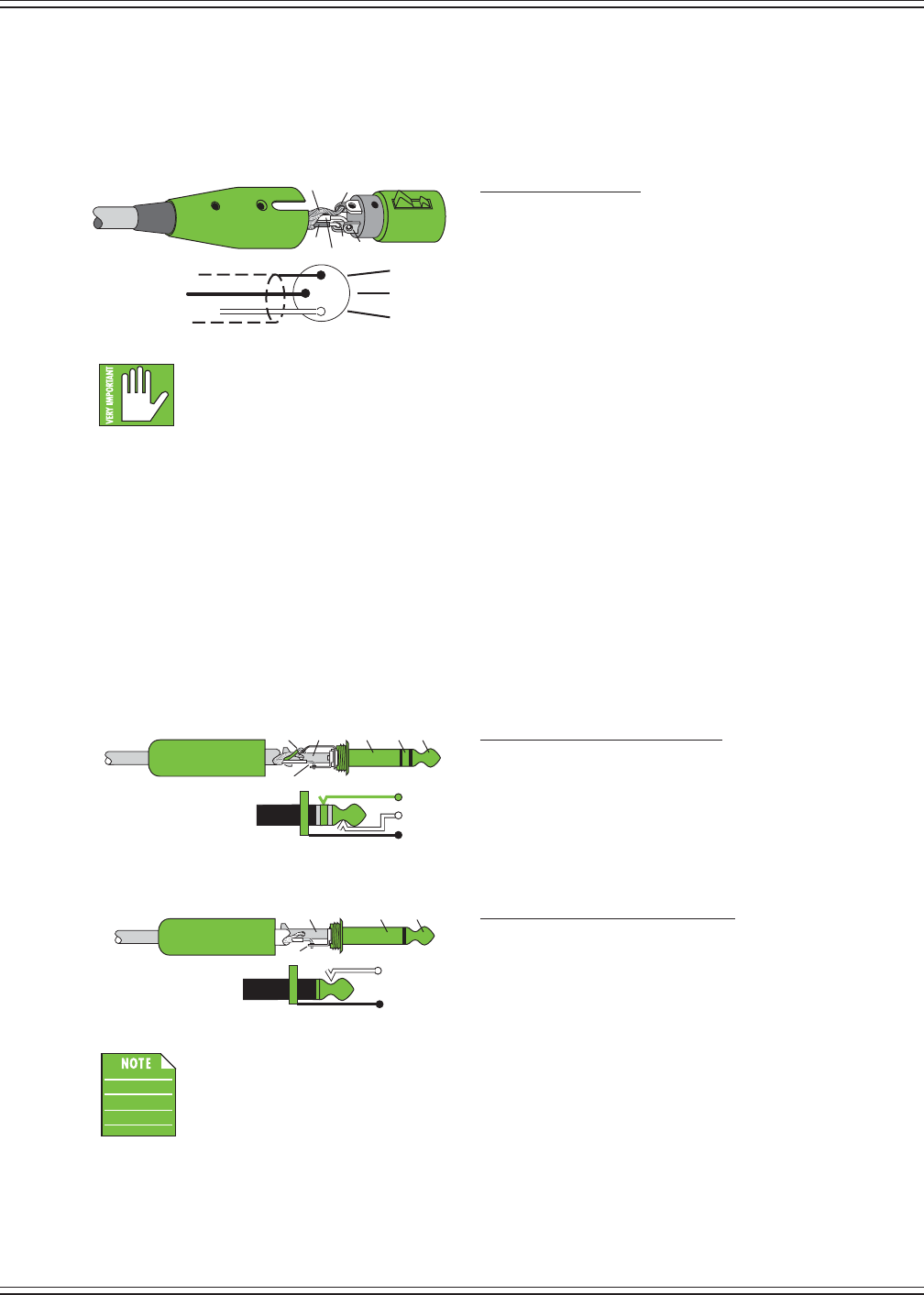 VERY IMPORTANT

NOTE