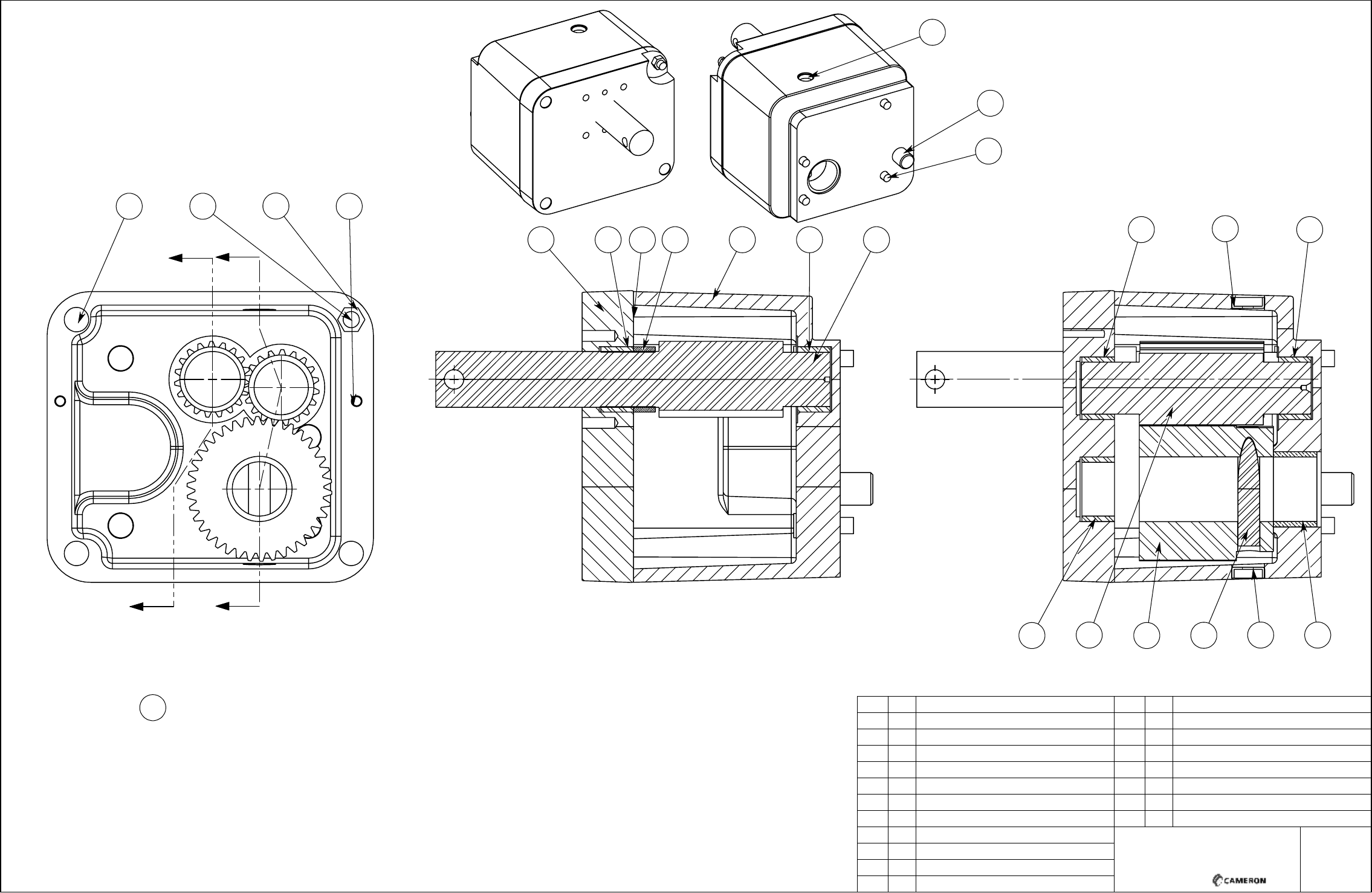 CAMERON