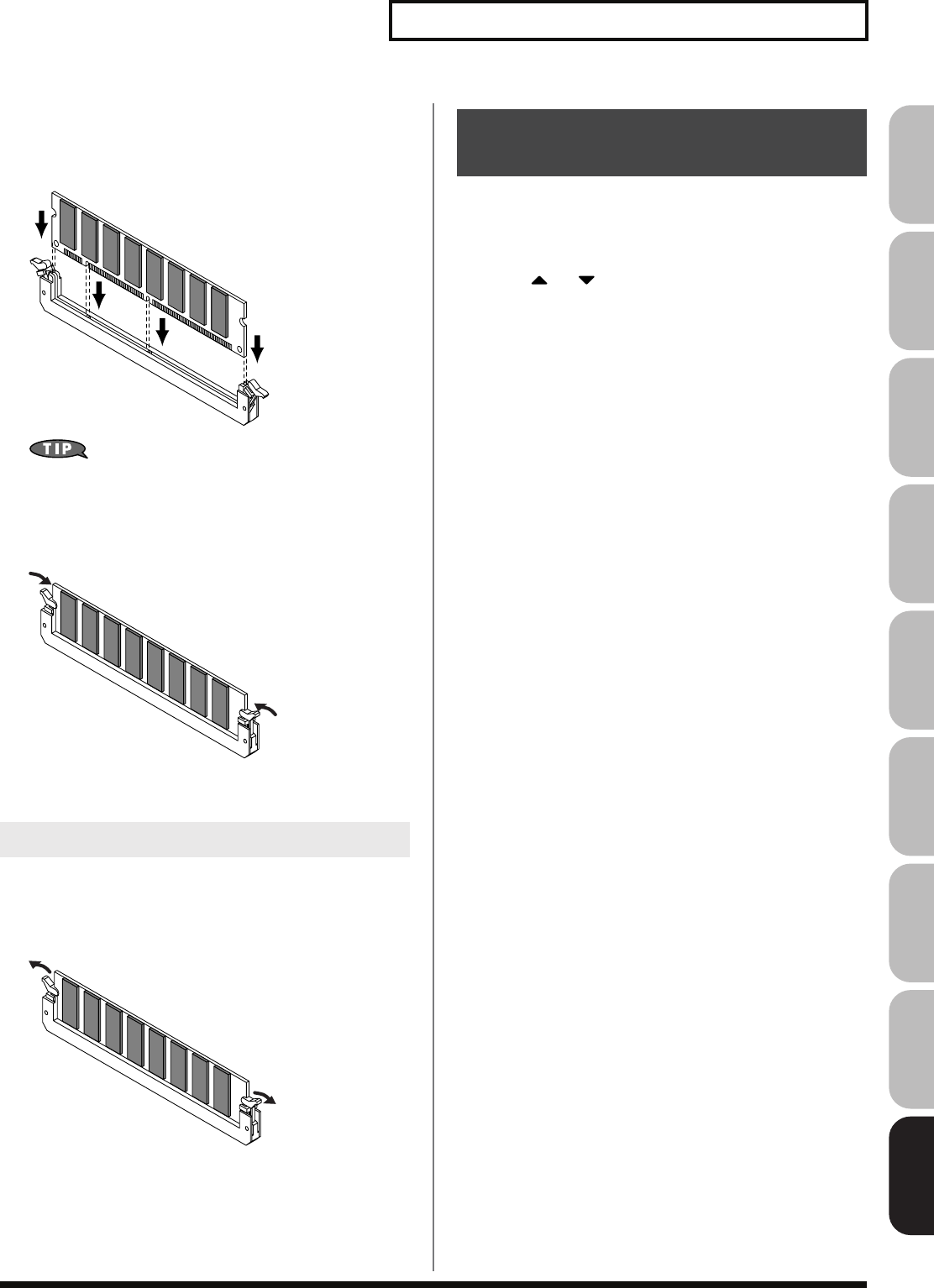 TIP