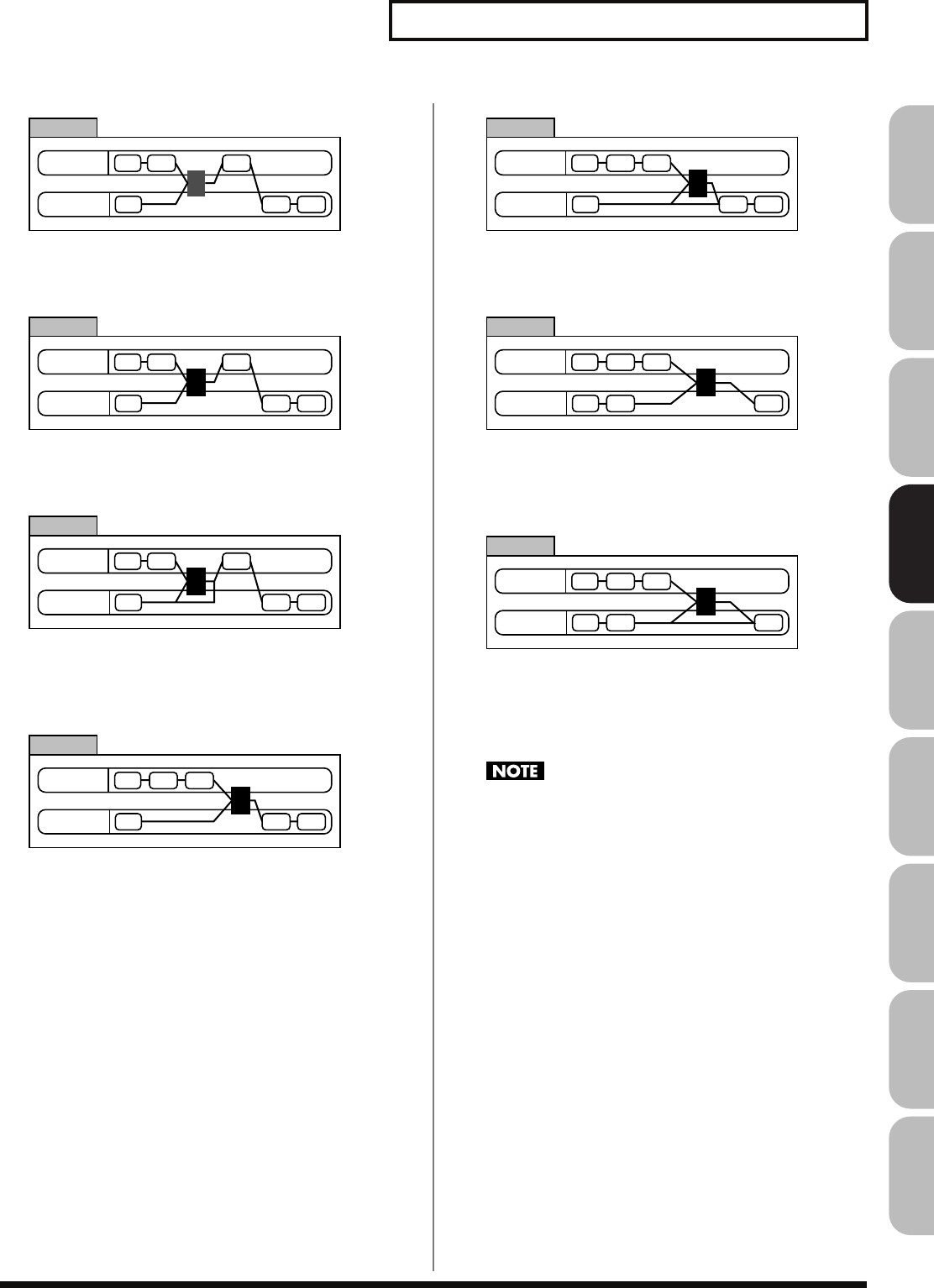 NOTE