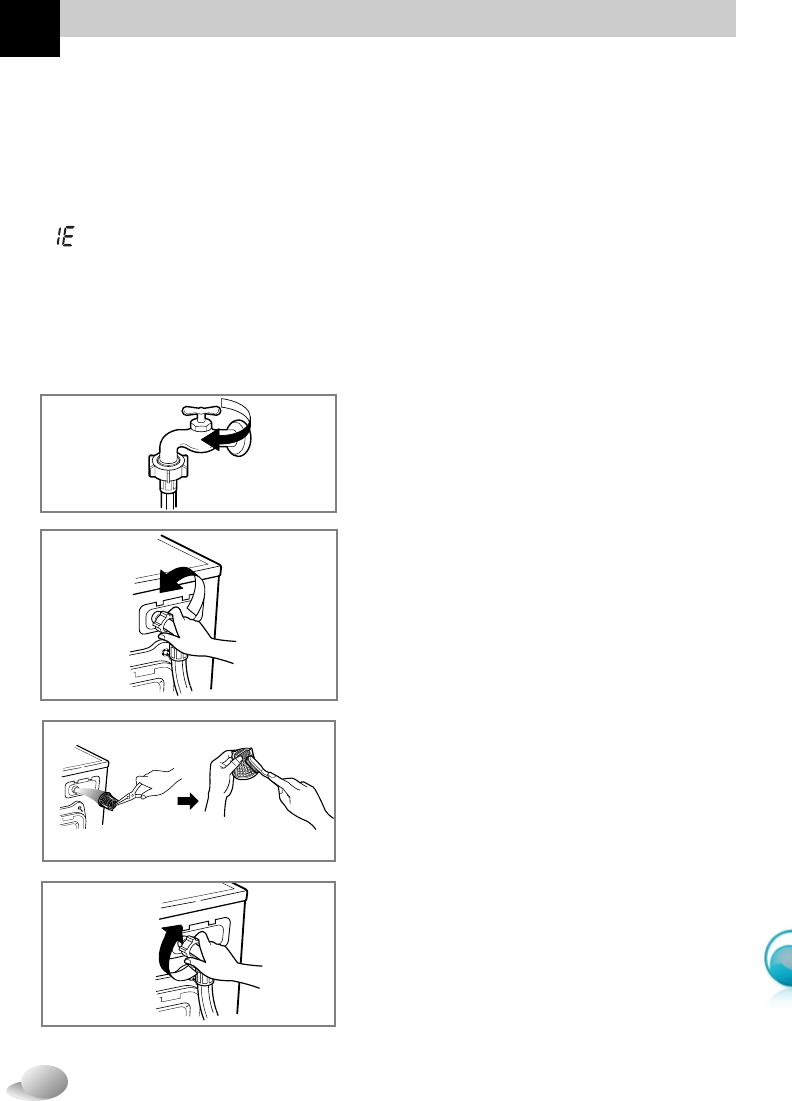 IE