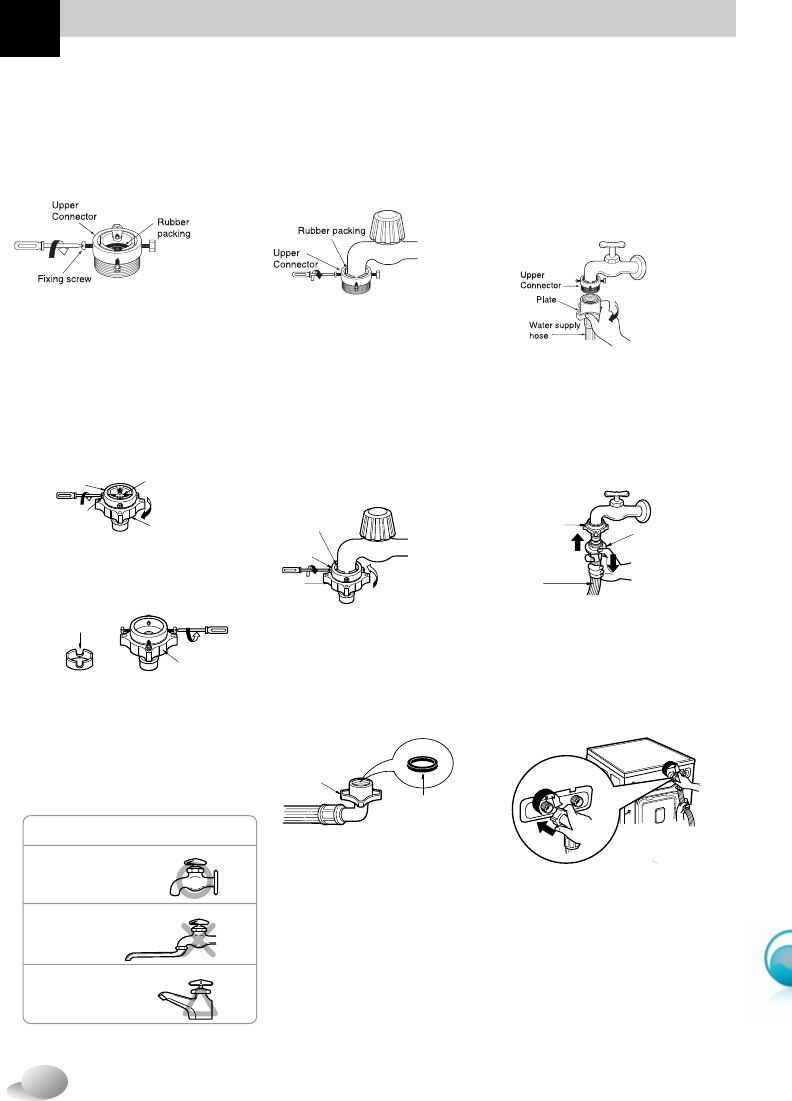 Upper Connector

Rubber packing

Fixing screw

Rubber packing

Upper Connector

Upper Connector

Plate

Water supply hose