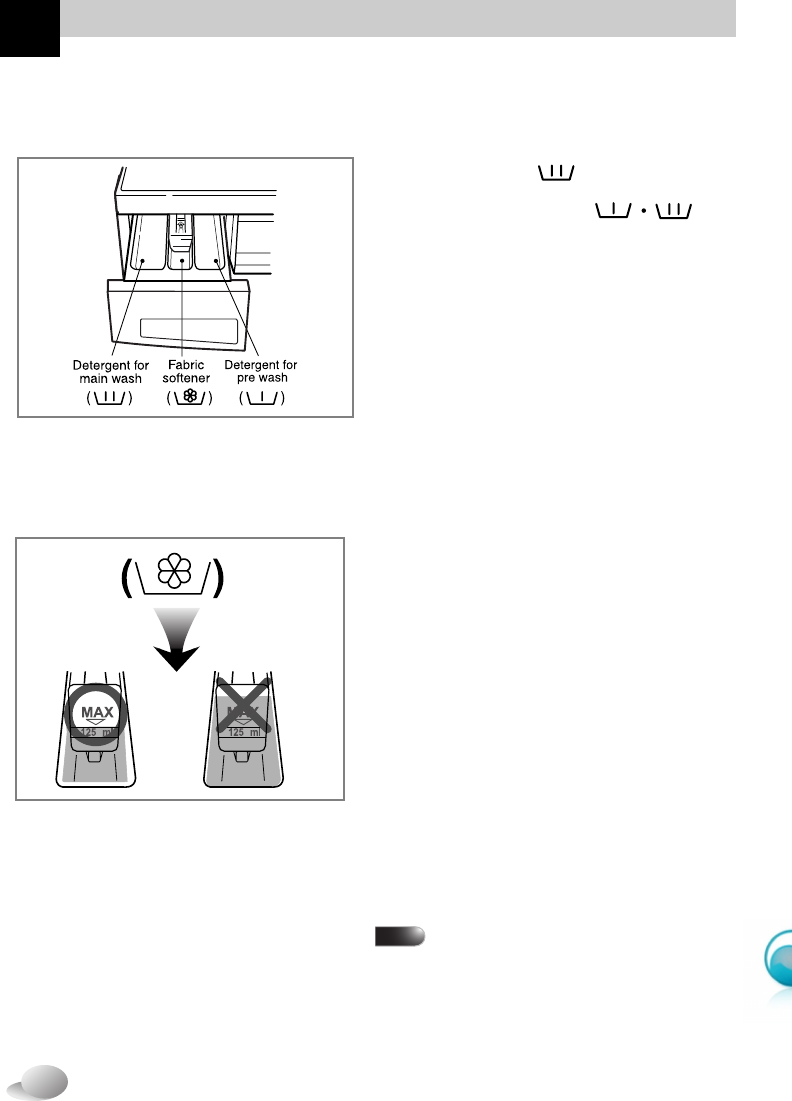 Detergent for main wash

Fabric softener

Detergent for pre wash

MAX
125 ml

MAX
125 ml