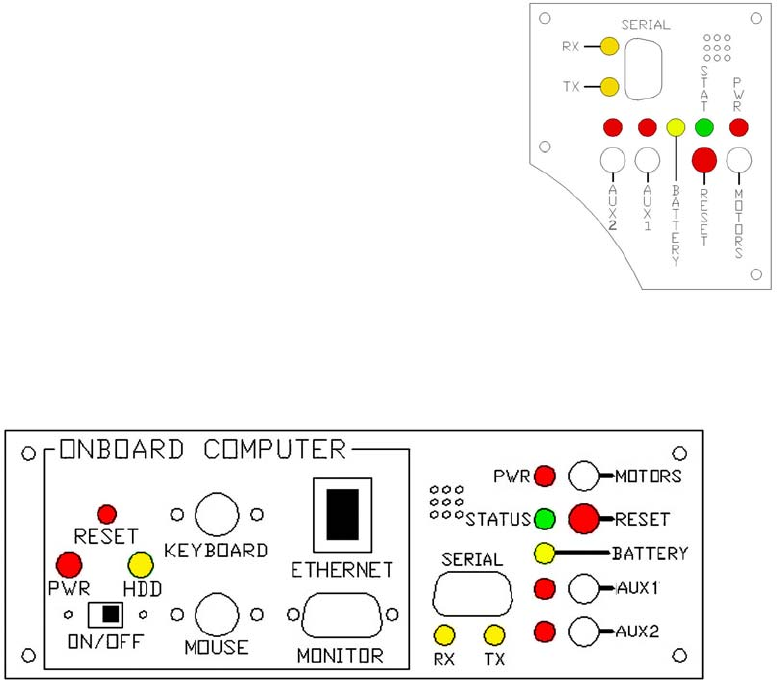 SERIAL
RX
TX
STAT
PWR
AUX2
AUX1
BATTERY
RESET
MOTORS

ONBOARD COMPUTER
RESET
PWR
HDD
ON/OFF
KEYBOARD
MOUSE
ETHERNET
MONITOR
PWR
MOTORS
STATUS
RESET
BATTERY
SERIAL
AUX1
AUX2
RX
TX