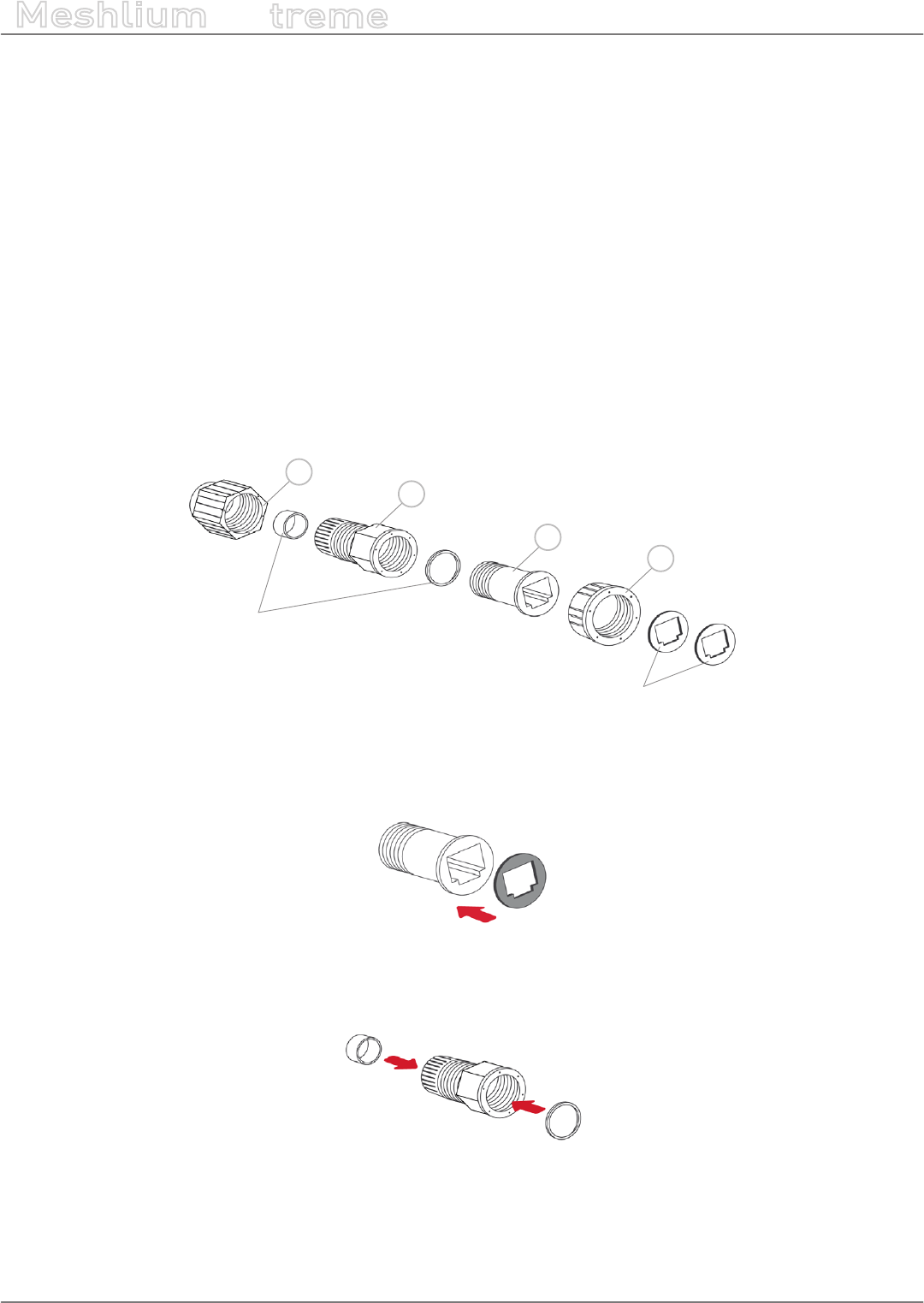 Meshlium treme