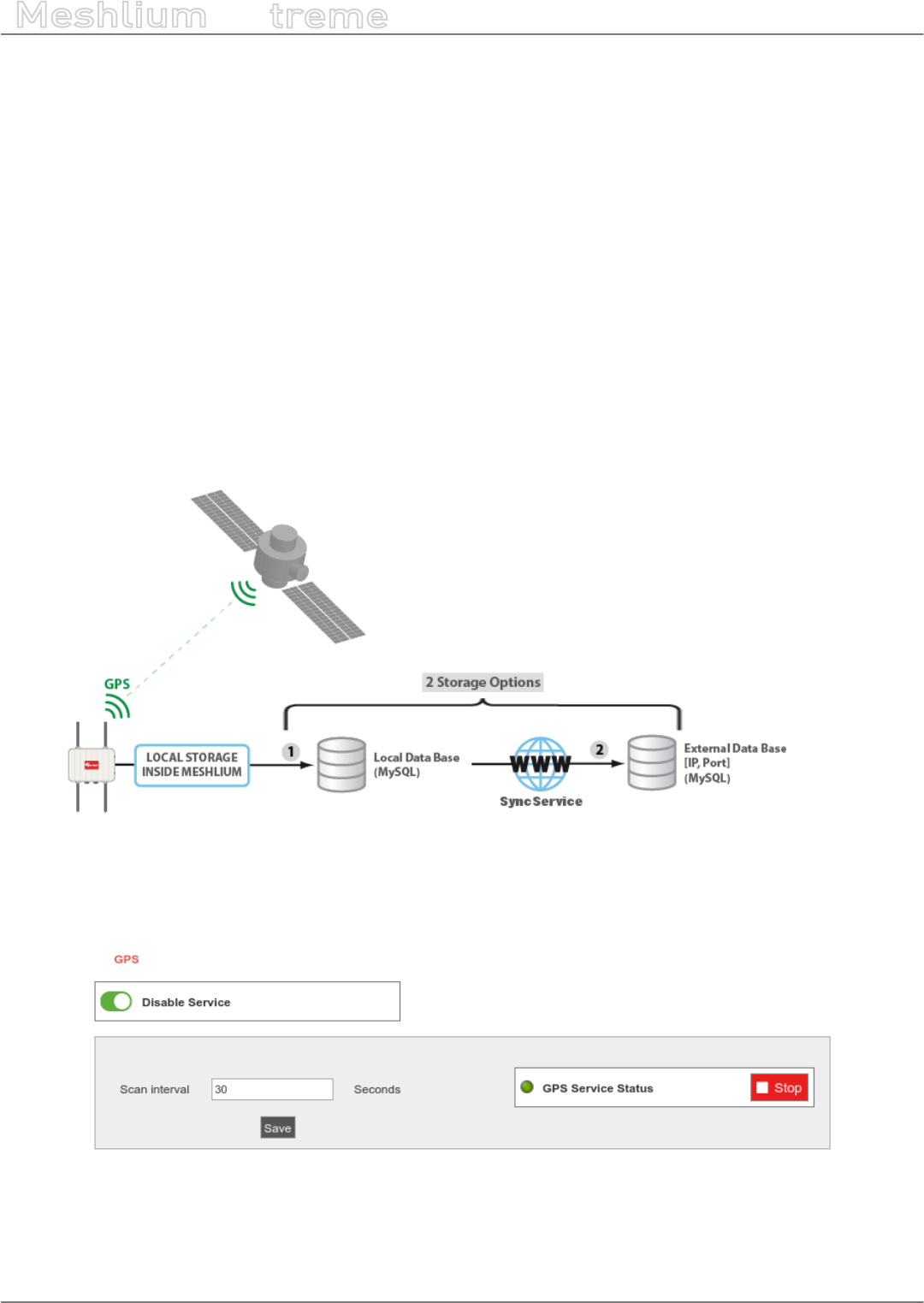 Meshlium treme

GPS

2 Storage Options

LOCAL STORAGE INSIDE MESHLIUM

1

Local Data Base (MySQL)

WWW

Sync Service

2

External Data Base [IP, Port] (MySQL)

GPS

Disable Service

Scan interval 30 Seconds

Save

GPS Service Status

Stop