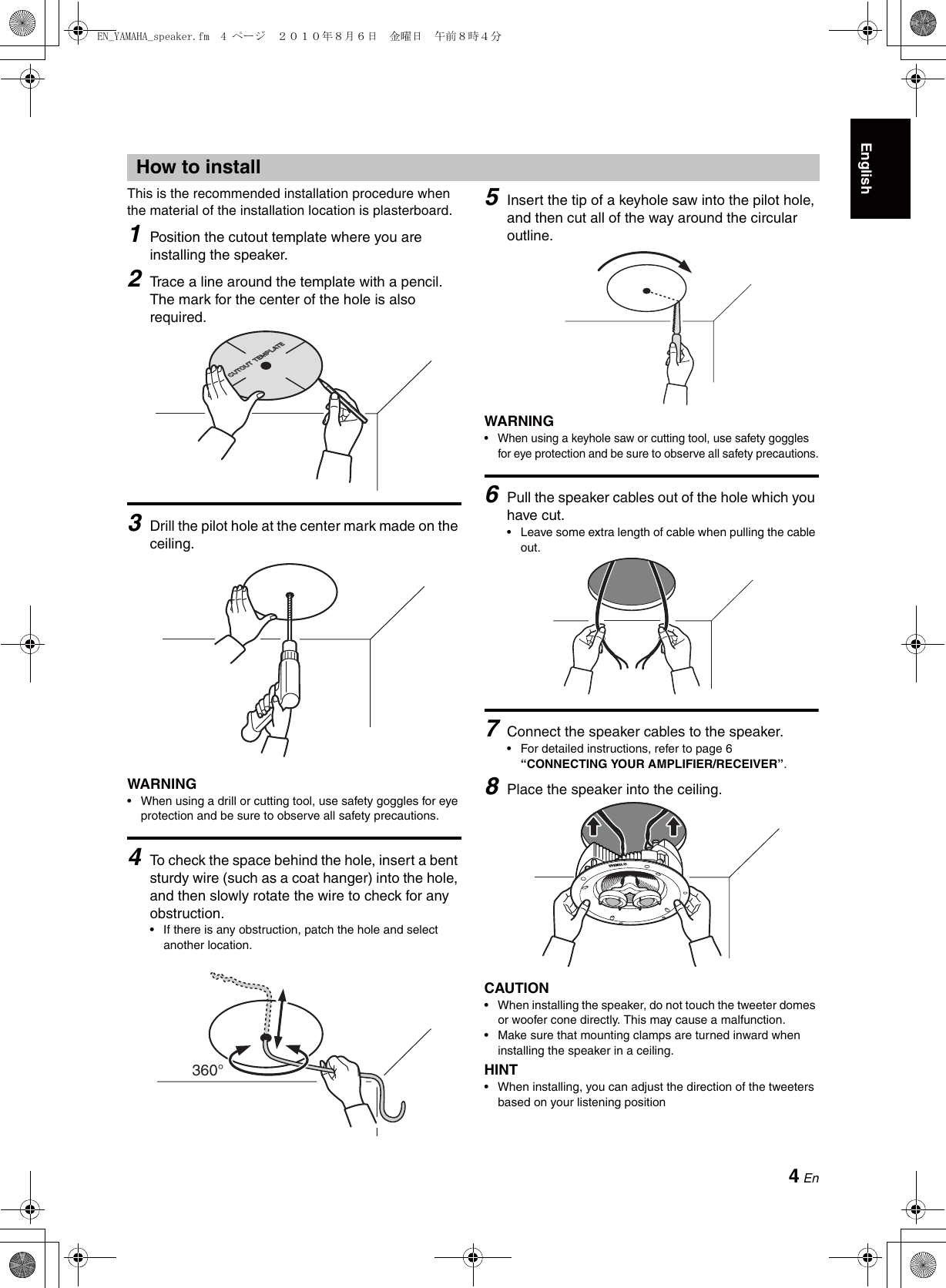 EN_YAMAHA_speaker.fm 4 ページ ２０１０年８月６日 金曜日 午前８時４分

English

How to install

This is the recommended installation procedure when the material of the installation location is plasterboard.

1 Position the cutout template where you are installing the speaker.

2 Trace a line around the template with a pencil. The mark for the center of the hole is also required.

CUTOUT TEMPLATE

3 Drill the pilot hole at the center mark made on the ceiling.

WARNING
• When using a drill or cutting tool, use safety goggles for eye protection and be sure to observe all safety precautions.

4 To check the space behind the hole, insert a bent sturdy wire (such as a coat hanger) into the hole, and then slowly rotate the wire to check for any obstruction.
• If there is any obstruction, patch the hole and select another location.

360°

5 Insert the tip of a keyhole saw into the pilot hole, and then cut all of the way around the circular outline.

WARNING
• When using a keyhole saw or cutting tool, use safety goggles for eye protection and be sure to observe all safety precautions.

6 Pull the speaker cables out of the hole which you have cut.
• Leave some extra length of cable when pulling the cable out.

7 Connect the speaker cables to the speaker.
• For detailed instructions, refer to page 6 “CONNECTING YOUR AMPLIFIER/RECEIVER”.

8 Place the speaker into the ceiling.

CAUTION
• When installing the speaker, do not touch the tweeter domes or woofer cone directly. This may cause a malfunction.
• Make sure that mounting clamps are turned inward when installing the speaker in a ceiling.

HINT
• When installing, you can adjust the direction of the tweeters based on your listening position

4 En