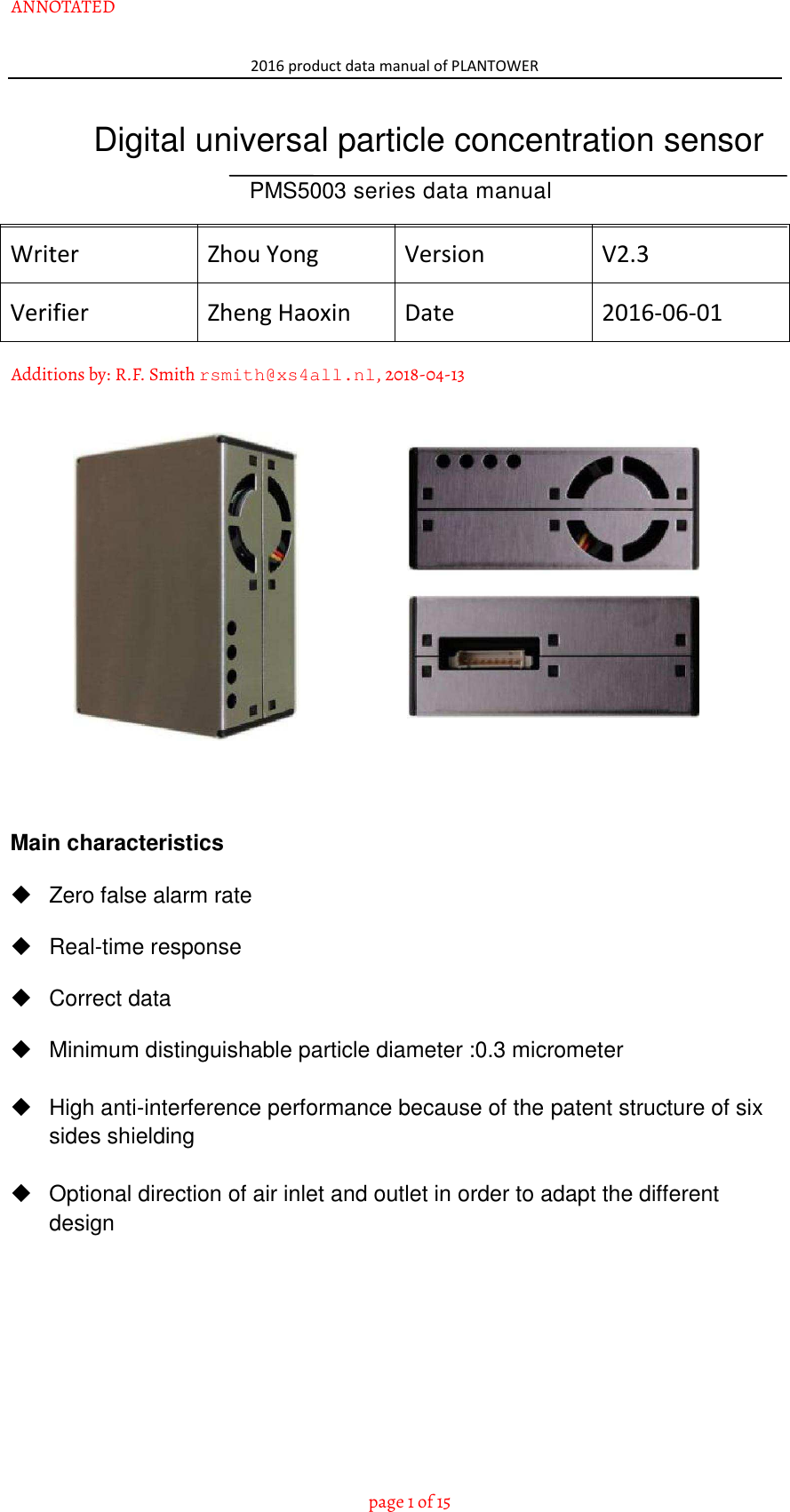 ANNOTATED

2016 product data manual of PLANTOWER

Digital universal particle concentration sensor

PMS5003 series data manual

| Writer | Zhou Yong | Version | V2.3 |
|---|---|---|---|
| Verifier | Zheng Haoxin | Date | 2016-06-01 |

Additions by: R.F. Smith rsmith@xs4all.nl, 2018-04-13

Main characteristics

◆ Zero false alarm rate

◆ Real-time response

◆ Correct data

◆ Minimum distinguishable particle diameter :0.3 micrometer

◆ High anti-interference performance because of the patent structure of six sides shielding

◆ Optional direction of air inlet and outlet in order to adapt the different design

page 1 of 15