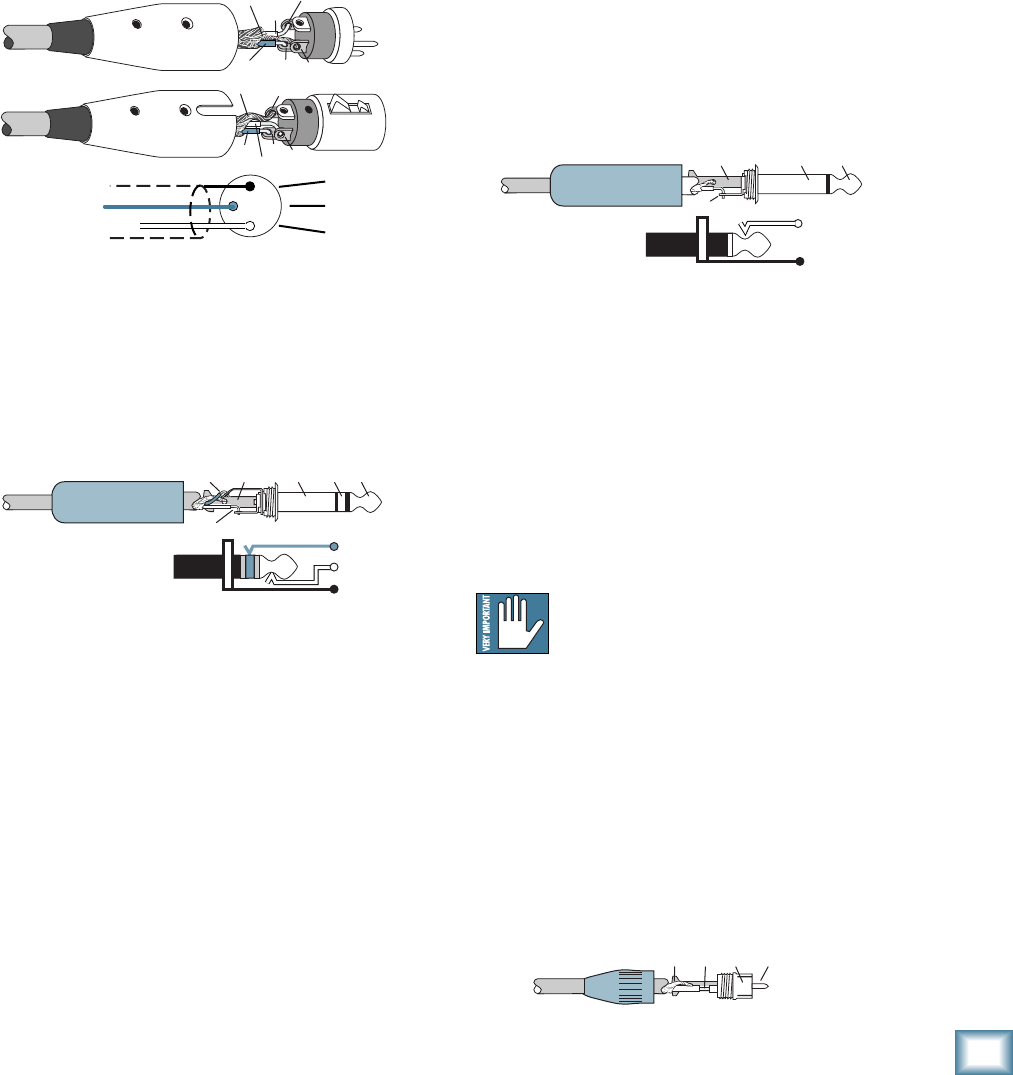 VERY IMPORTANT