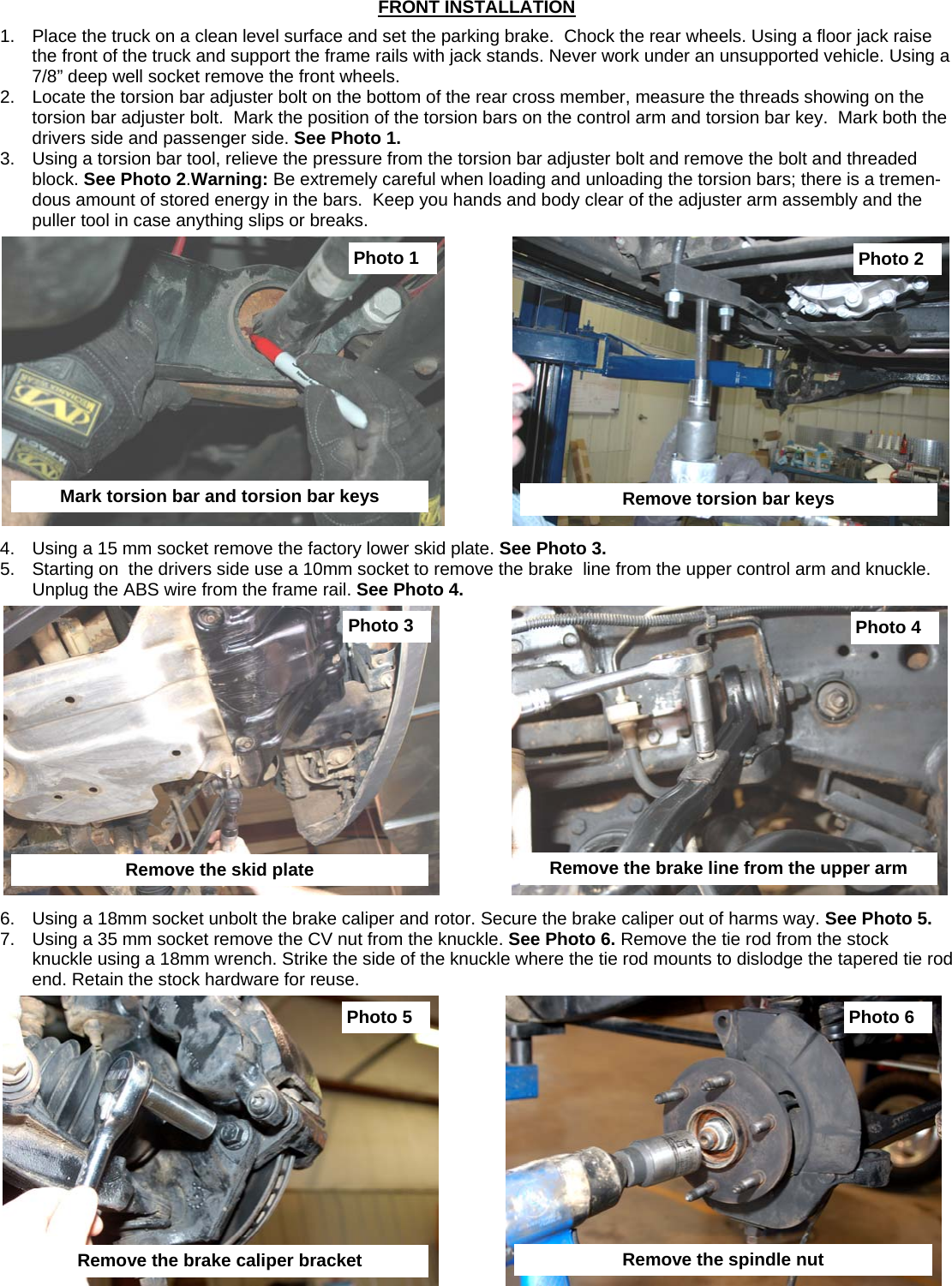 FRONT INSTALLATION

1. Place the truck on a clean level surface and set the parking brake. Chock the rear wheels. Using a floor jack raise the front of the truck and support the frame rails with jack stands. Never work under an unsupported vehicle. Using a 7/8” deep well socket remove the front wheels.
2. Locate the torsion bar adjuster bolt on the bottom of the rear cross member, measure the threads showing on the torsion bar adjuster bolt. Mark the position of the torsion bars on the control arm and torsion bar key. Mark both the drivers side and passenger side. See Photo 1.
3. Using a torsion bar tool, relieve the pressure from the torsion bar adjuster bolt and remove the bolt and threaded block. See Photo 2.Warning: Be extremely careful when loading and unloading the torsion bars; there is a tremendous amount of stored energy in the bars. Keep you hands and body clear of the adjuster arm assembly and the puller tool in case anything slips or breaks.

Photo 1
Mark torsion bar and torsion bar keys

Photo 2
Remove torsion bar keys

4. Using a 15 mm socket remove the factory lower skid plate. See Photo 3.
5. Starting on the drivers side use a 10mm socket to remove the brake line from the upper control arm and knuckle. Unplug the ABS wire from the frame rail. See Photo 4.

Photo 3
Remove the skid plate

Photo 4
Remove the brake line from the upper arm

6. Using a 18mm socket unbolt the brake caliper and rotor. Secure the brake caliper out of harms way. See Photo 5.
7. Using a 35 mm socket remove the CV nut from the knuckle. See Photo 6. Remove the tie rod from the stock knuckle using a 18mm wrench. Strike the side of the knuckle where the tie rod mounts to dislodge the tapered tie rod end. Retain the stock hardware for reuse.

Photo 5
Remove the brake caliper bracket

Photo 6
Remove the spindle nut