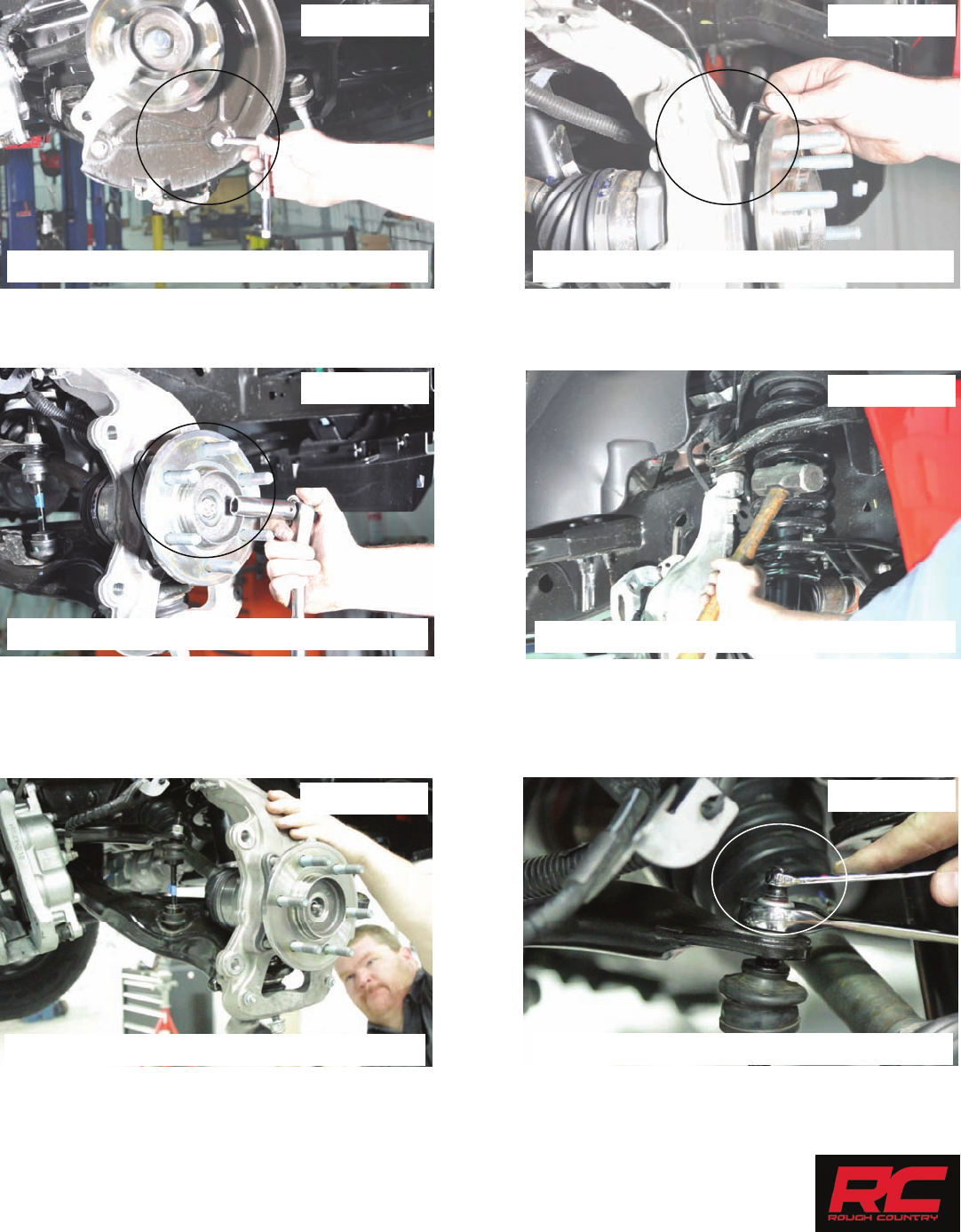 RC
ROUGH COUNTRY