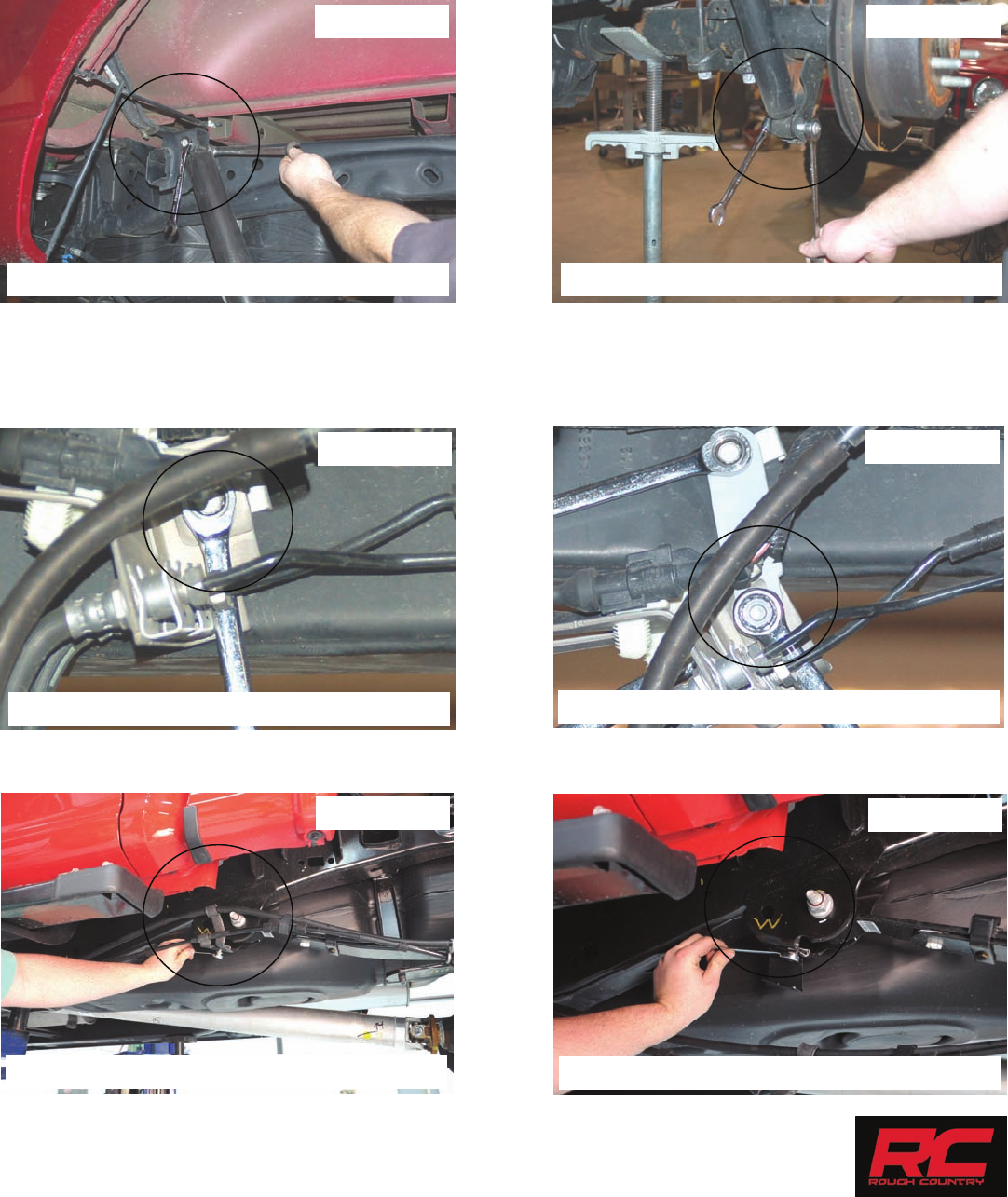 RC
ROUGH COUNTRY