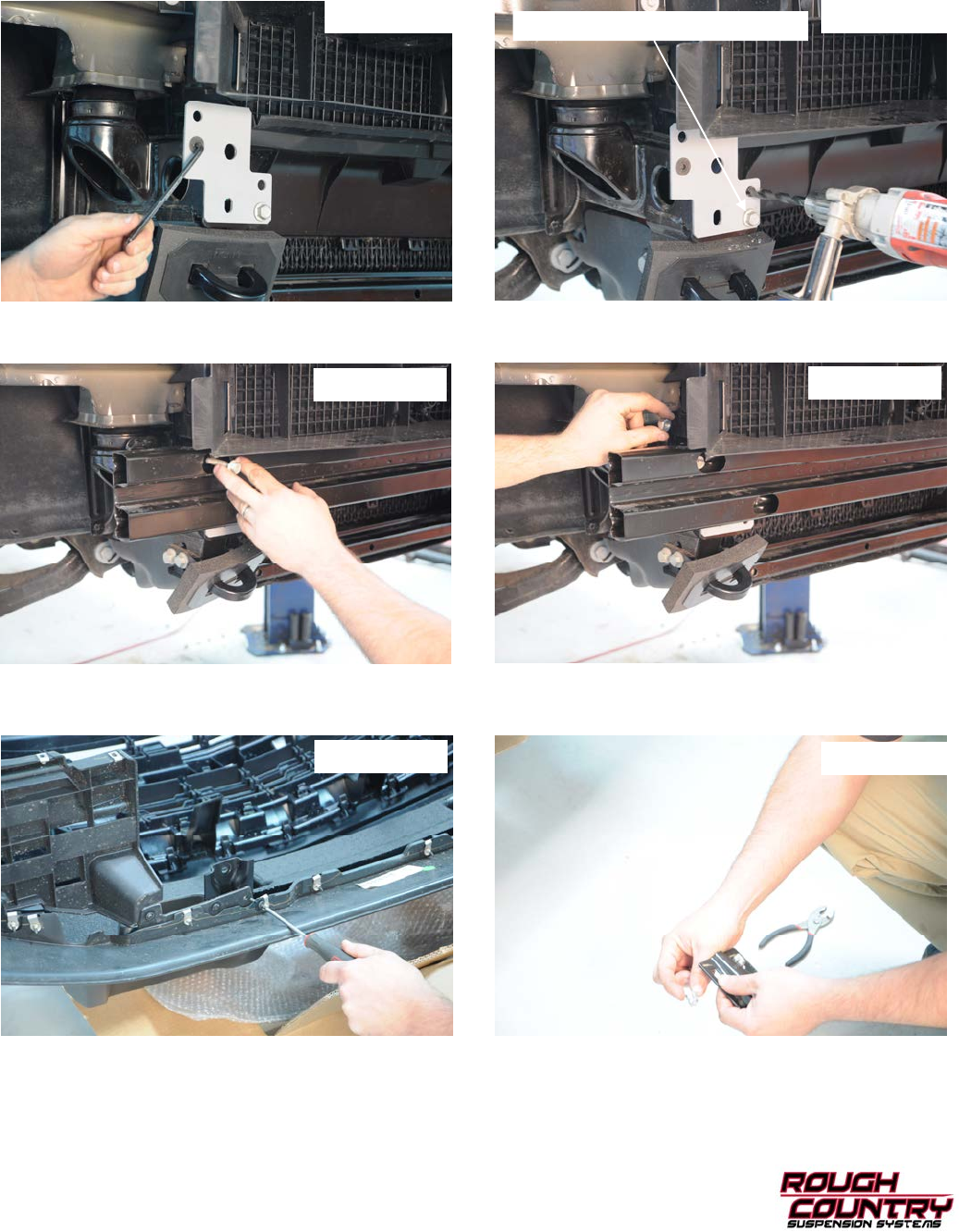 ROUGH COUNTRY
SUSPENSION SYSTEMS