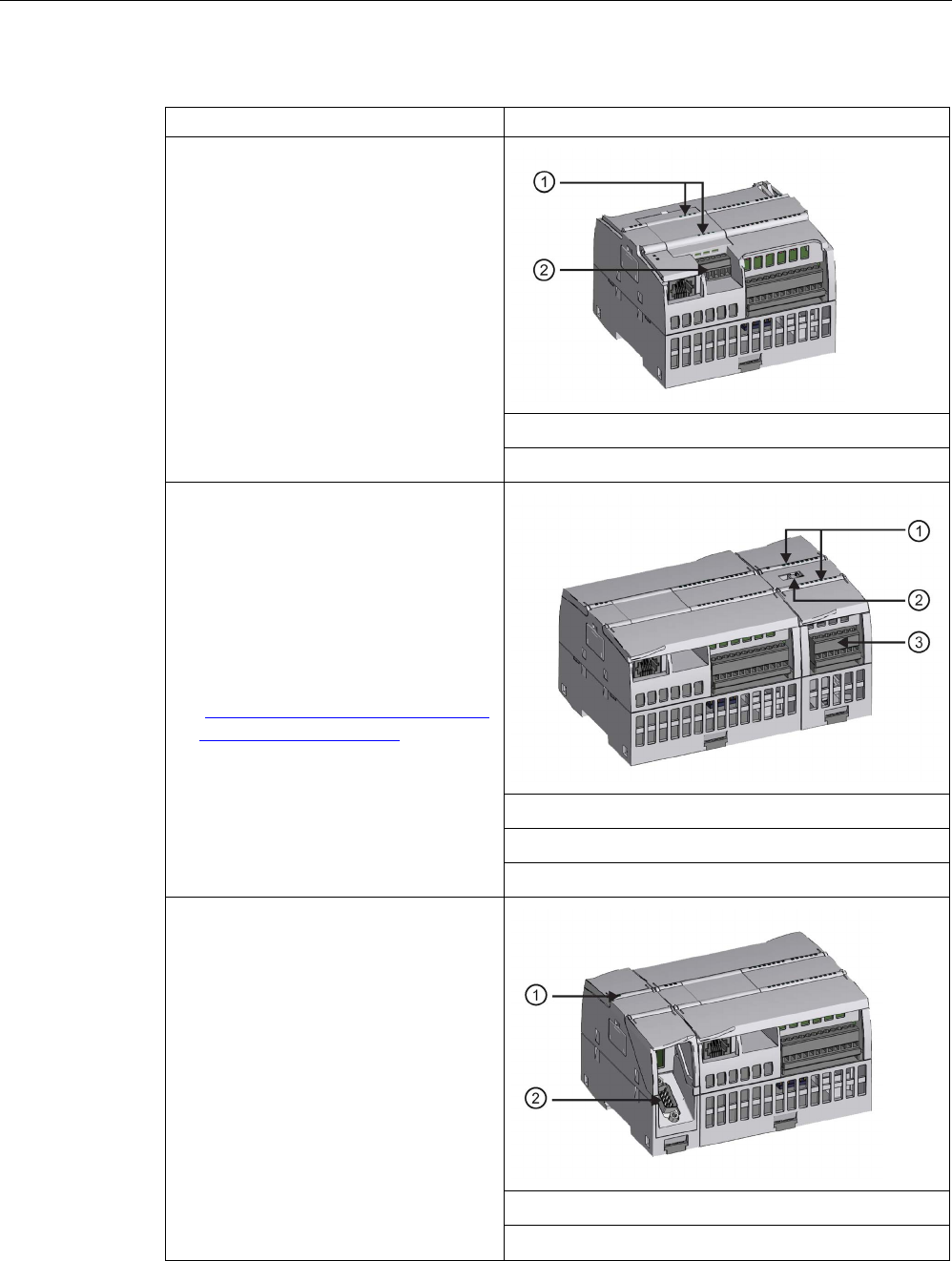 ①
②
①
②
③
①
②