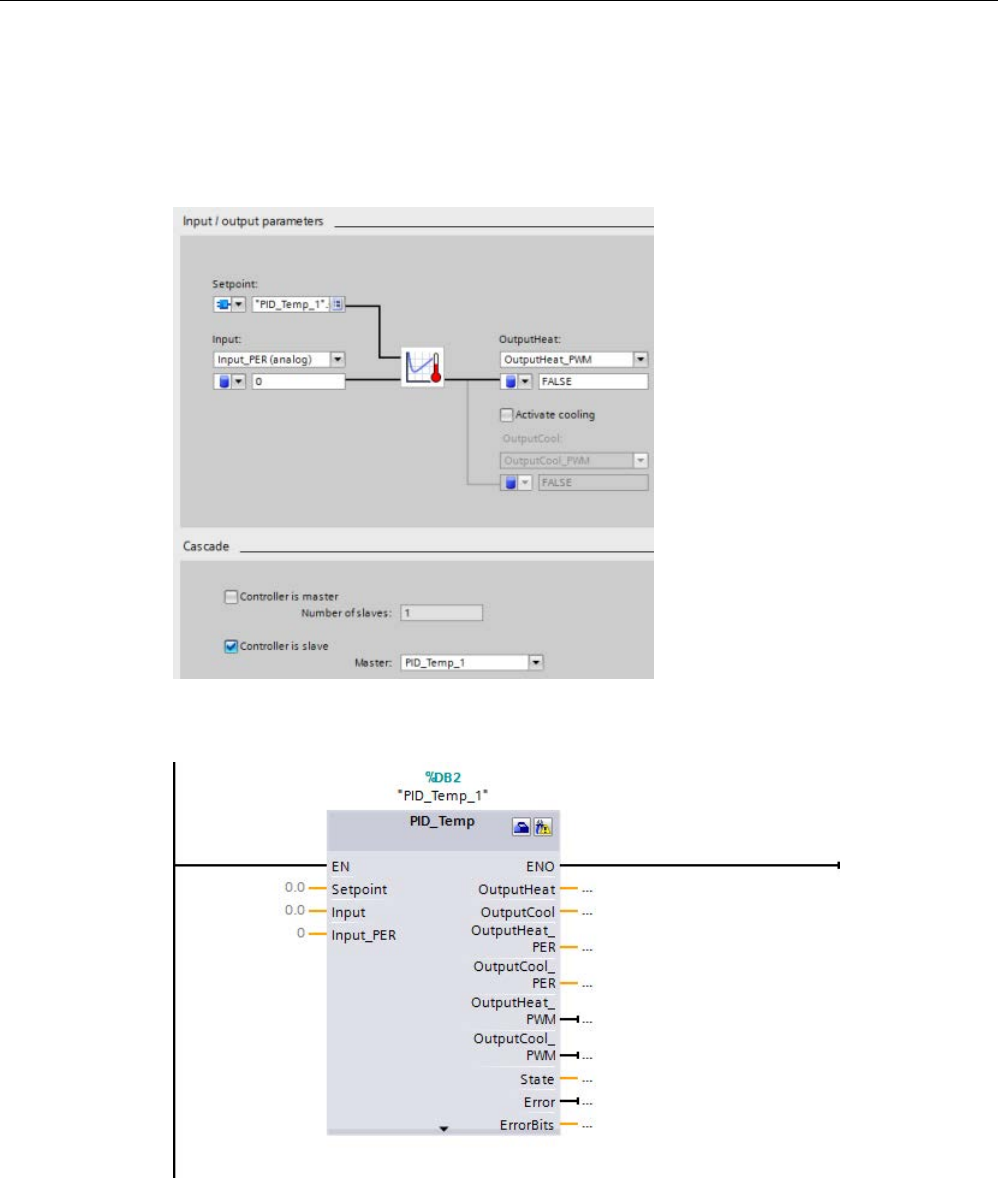 Input / output parameters

Setpoint:
"PID_Temp_1".

Input:
Input_PER (analog)
0

OutputHeat:
OutputHeat_PWM
FALSE

Activate cooling
OutputCool:
OutputCool_PWM
FALSE

Cascade

Controller is master
Number of slaves: 1

Controller is slave
Master: PID_Temp_1

%DB2
"PID_Temp_1"

PID_Temp

EN
0.0 Setpoint
0.0 Input
0 Input_PER

ENO
OutputHeat ...
OutputCool ...
OutputHeat_PER ...
OutputCool_PER ...
OutputHeat_PWM ...
OutputCool_PWM ...
State ...
Error ...
ErrorBits ...