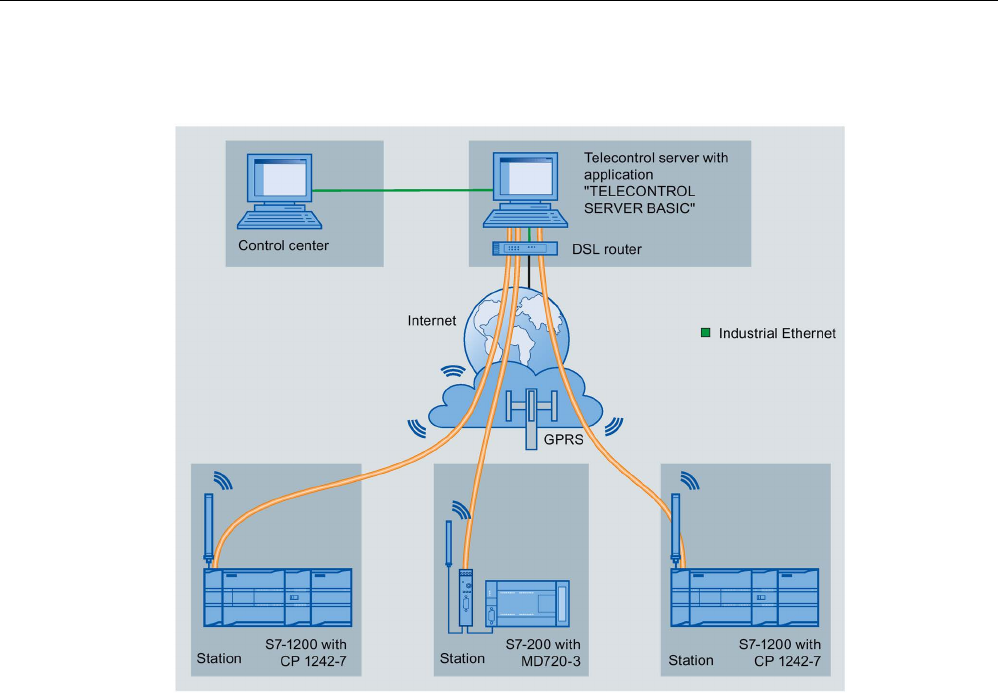 Control center

Telecontrol server with application "TELECONTROL SERVER BASIC"

DSL router

Internet

Industrial Ethernet

GPRS

Station

S7-1200 with CP 1242-7

Station

S7-200 with MD720-3

Station

S7-1200 with CP 1242-7