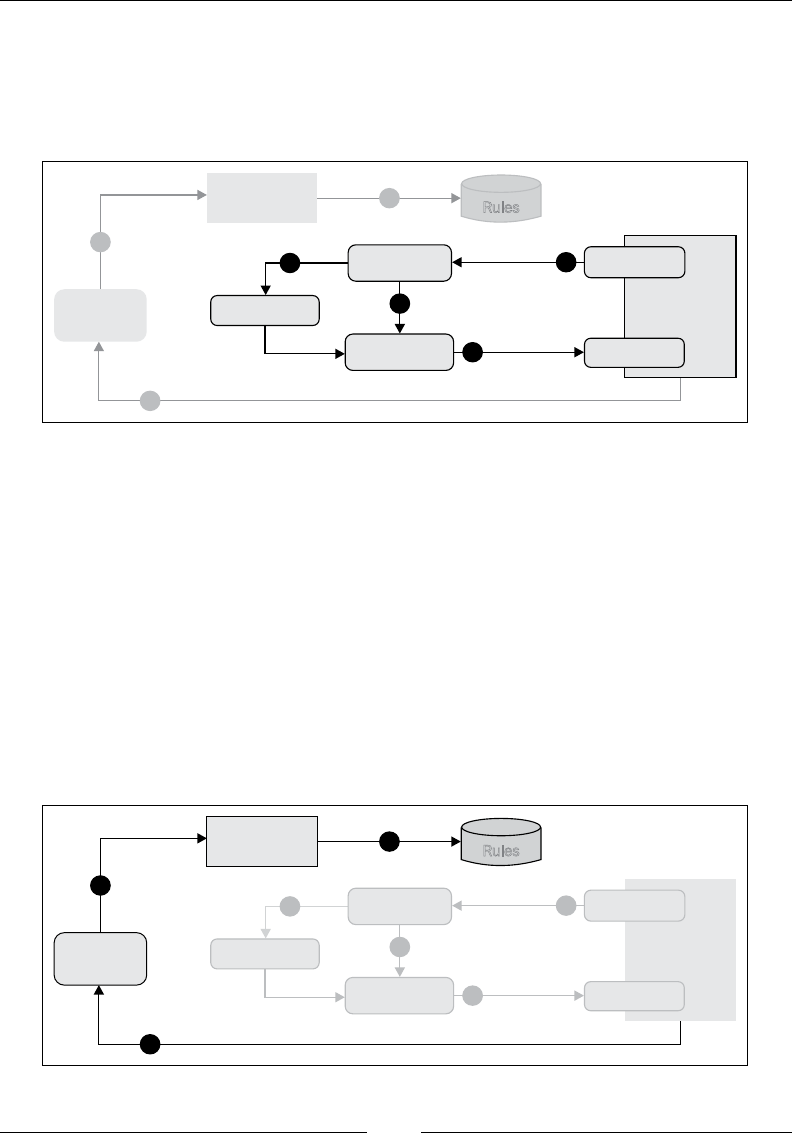 Rules

Rules