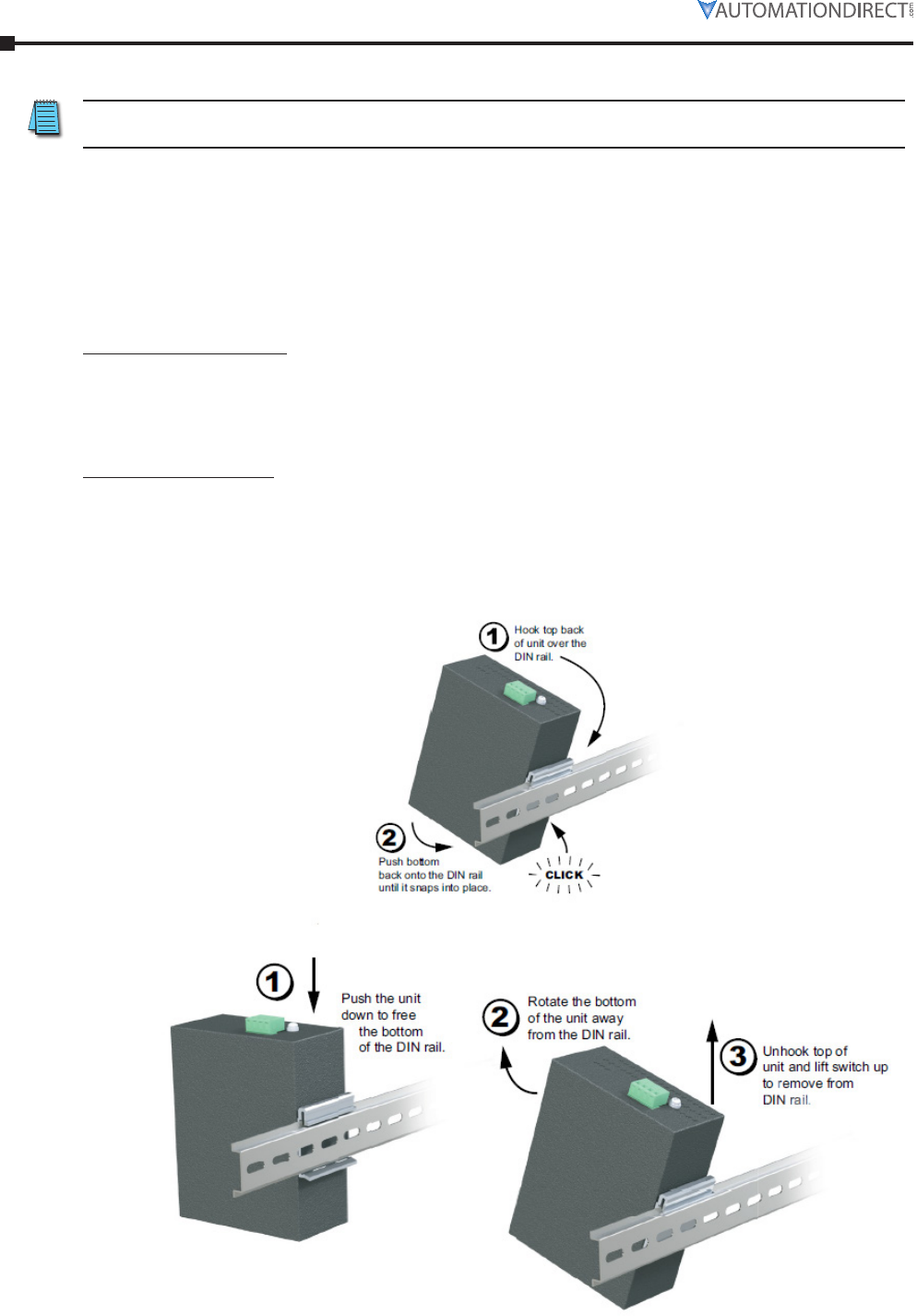 AUTOMATIONDIRECT.com

1 Hook top back of unit over the DIN rail.

2 Push bottom back onto the DIN rail until it snaps into place.

CLICK

1 Push the unit down to free the bottom of the DIN rail.

2 Rotate the bottom of the unit away from the DIN rail.

3 Unhook top of unit and lift switch up to remove from DIN rail.