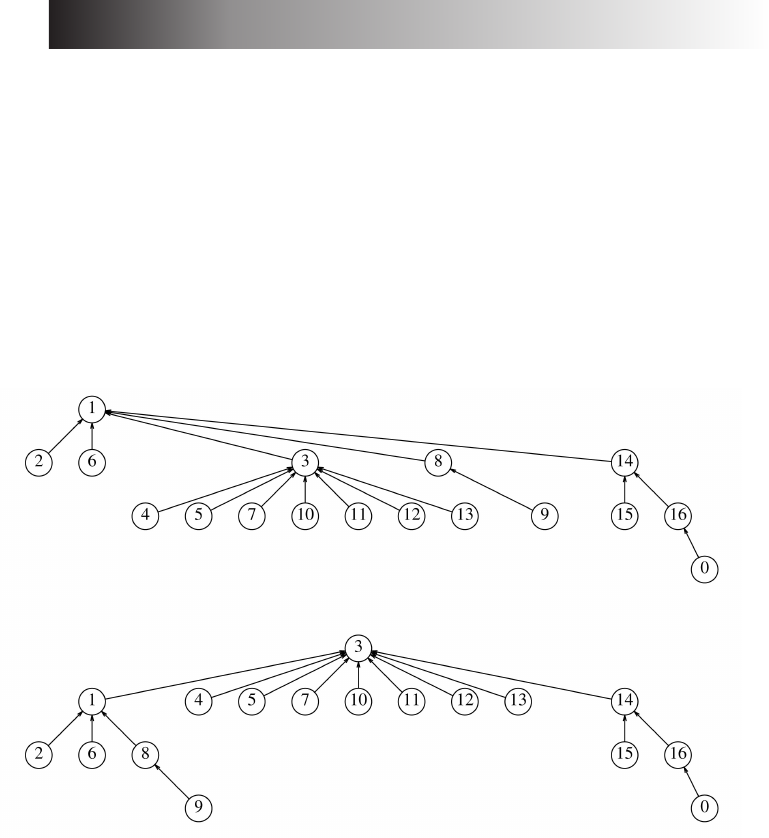 1
2 6 3 8 14
4 5 7 10 11 12 13 9 15 16
0

3
1 4 5 7 10 11 12 13 14
2 6 8 15 16
9 0