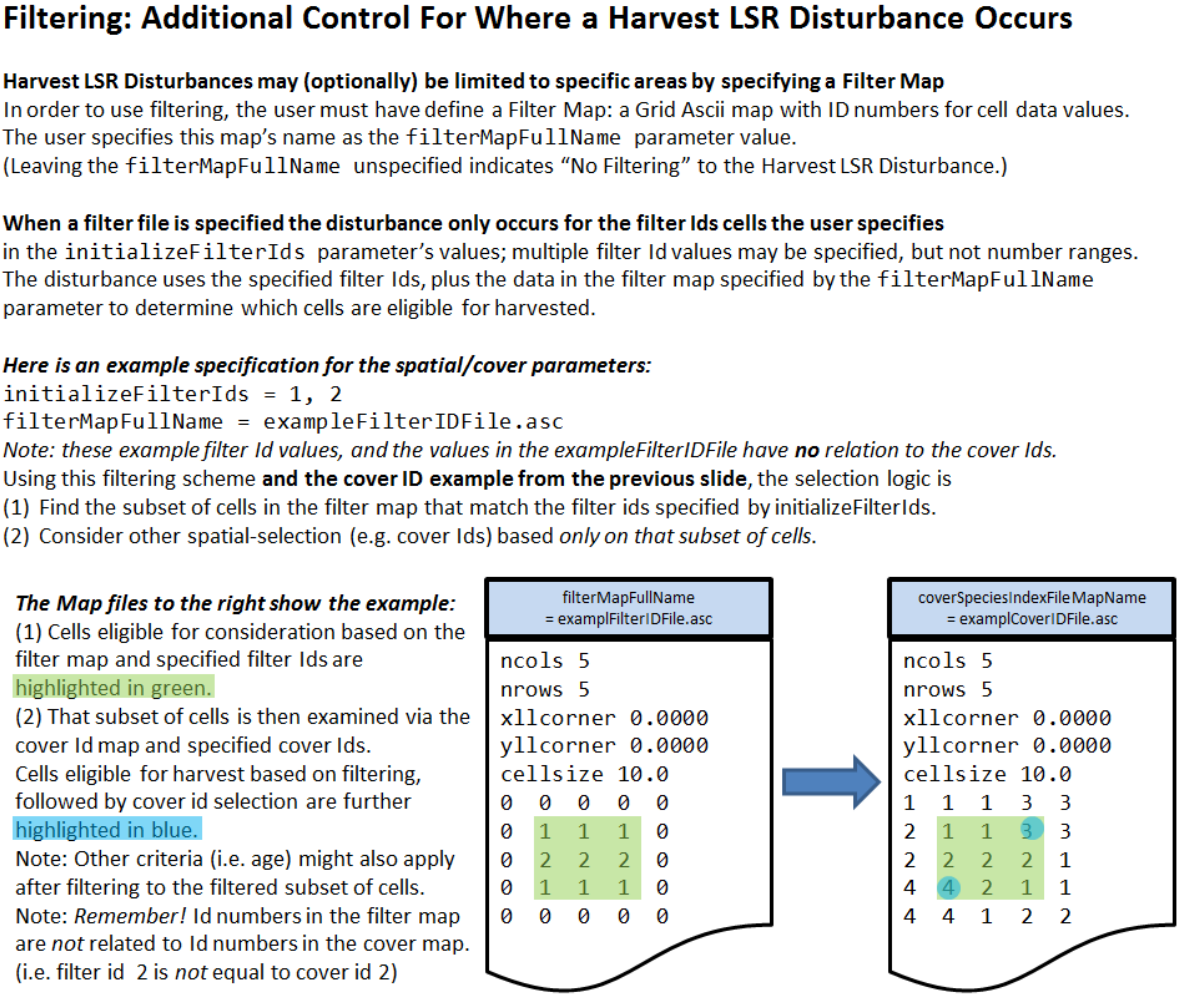 Filtering: Additional Control For Where a Harvest LSR Disturbance Occurs

Harvest LSR Disturbances may (optionally) be limited to specific areas by specifying a Filter Map
In order to use filtering, the user must have define a Filter Map: a Grid Ascii map with ID numbers for cell data values.
The user specifies this map's name as the filterMapFullName parameter value.
(Leaving the filterMapFullName unspecified indicates "No Filtering" to the Harvest LSR Disturbance.)

When a filter file is specified the disturbance only occurs for the filter Ids cells the user specifies
in the initializeFilterIds parameter's values; multiple filter Id values may be specified, but not number ranges.
The disturbance uses the specified filter Ids, plus the data in the filter map specified by the filterMapFullName parameter to determine which cells are eligible for harvested.

Here is an example specification for the spatial/cover parameters:
initializeFilterIds = 1, 2
filterMapFullName = exampleFilterIDFile.asc
Note: these example filter Id values, and the values in the exampleFilterIDFile have no relation to the cover Ids.
Using this filtering scheme and the cover ID example from the previous slide, the selection logic is
(1) Find the subset of cells in the filter map that match the filter ids specified by initializeFilterIds.
(2) Consider other spatial-selection (e.g. cover Ids) based only on that subset of cells.

The Map files to the right show the example:
(1) Cells eligible for consideration based on the filter map and specified filter Ids are highlighted in green.
(2) That subset of cells is then examined via the cover Id map and specified cover Ids.
Cells eligible for harvest based on filtering, followed by cover id selection are further highlighted in blue.
Note: Other criteria (i.e. age) might also apply after filtering to the filtered subset of cells.
Note: Remember! Id numbers in the filter map are not related to Id numbers in the cover map.
(i.e. filter id 2 is not equal to cover id 2)

filterMapFullName
= examplFilterIDFile.asc

ncols 5
nrows 5
xllcorner 0.0000
yllcorner 0.0000
cellsize 10.0
0 0 0 0 0
0 1 1 1 0
0 2 2 2 0
0 1 1 1 0
0 0 0 0 0

coverSpeciesIndexFileMapName
= examplCoverIDFile.asc

ncols 5
nrows 5
xllcorner 0.0000
yllcorner 0.0000
cellsize 10.0
1 1 1 3 3
2 1 1 3 3
2 2 2 2 1
4 4 2 1 1
4 4 1 2 2