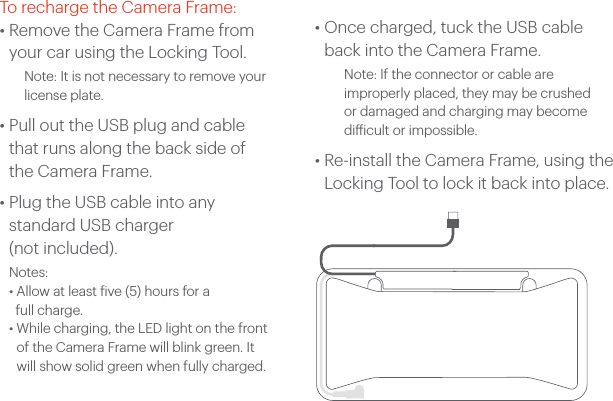 To recharge the Camera Frame:

• Remove the Camera Frame from your car using the Locking Tool.

Note: It is not necessary to remove your license plate.

• Pull out the USB plug and cable that runs along the back side of the Camera Frame.

• Plug the USB cable into any standard USB charger (not included).

Notes:

• Allow at least five (5) hours for a full charge.

• While charging, the LED light on the front of the Camera Frame will blink green. It will show solid green when fully charged.

• Once charged, tuck the USB cable back into the Camera Frame.

Note: If the connector or cable are improperly placed, they may be crushed or damaged and charging may become difficult or impossible.

• Re-install the Camera Frame, using the Locking Tool to lock it back into place.