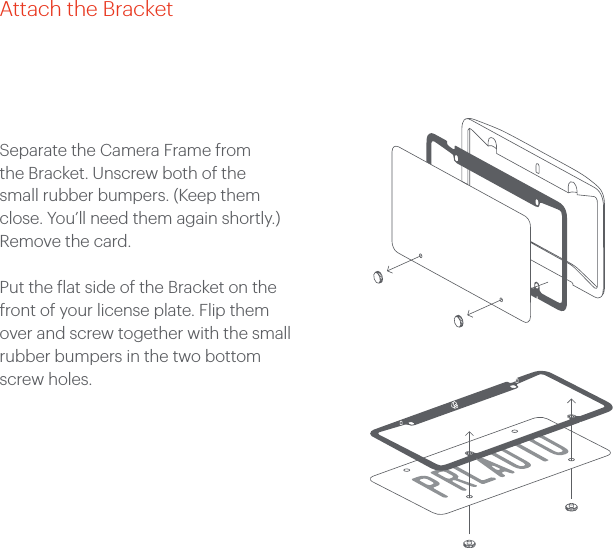 Attach the Bracket

Separate the Camera Frame from the Bracket. Unscrew both of the small rubber bumpers. (Keep them close. You'll need them again shortly.) Remove the card.

Put the flat side of the Bracket on the front of your license plate. Flip them over and screw together with the small rubber bumpers in the two bottom screw holes.

PRLAUTO